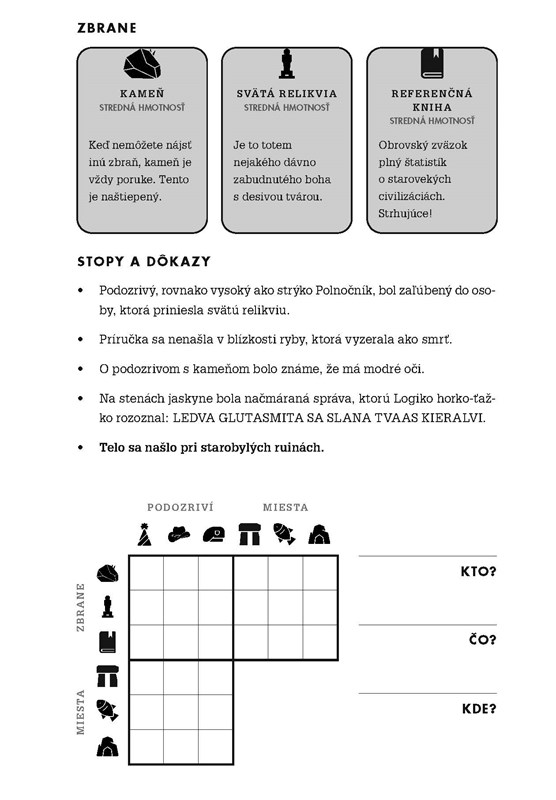 ZBRANE

KAMEŇ
STREDNÁ HMOTNOSŤ

Keď nemôžete nájsť inú zbraň, kameň je vždy poruke. Tento je naštiepený.

SVÄTÁ RELIKVIA
STREDNÁ HMOTNOSŤ

Je to totem nejakého dávno zabudnutého boha s desivou tvárou.

REFERENČNÁ KNIHA
STREDNÁ HMOTNOSŤ

Obrovský zväzok plný štatistík o starovekých civilizáciách. Strhujúce!

STOPY A DÔKAZY

• Podozrivý, rovnako vysoký ako strýko Polnočník, bol zaľúbený do osoby, ktorá priniesla svätú relikviu.

• Príručka sa nenašla v blízkosti ryby, ktorá vyzerala ako smrť.

• O podozrivom s kameňom bolo známe, že má modré oči.

• Na stenách jaskyne bola načmáraná správa, ktorú Logiko horko-ťažko rozoznal: LEDVA GLUTASMITA SA SLANA TVAAS KIERALVI.

• Telo sa našlo pri starobylých ruinách.

PODOZRIVÍ MIESTA

ZBRANE

MIESTA

KTO?

ČO?

KDE?