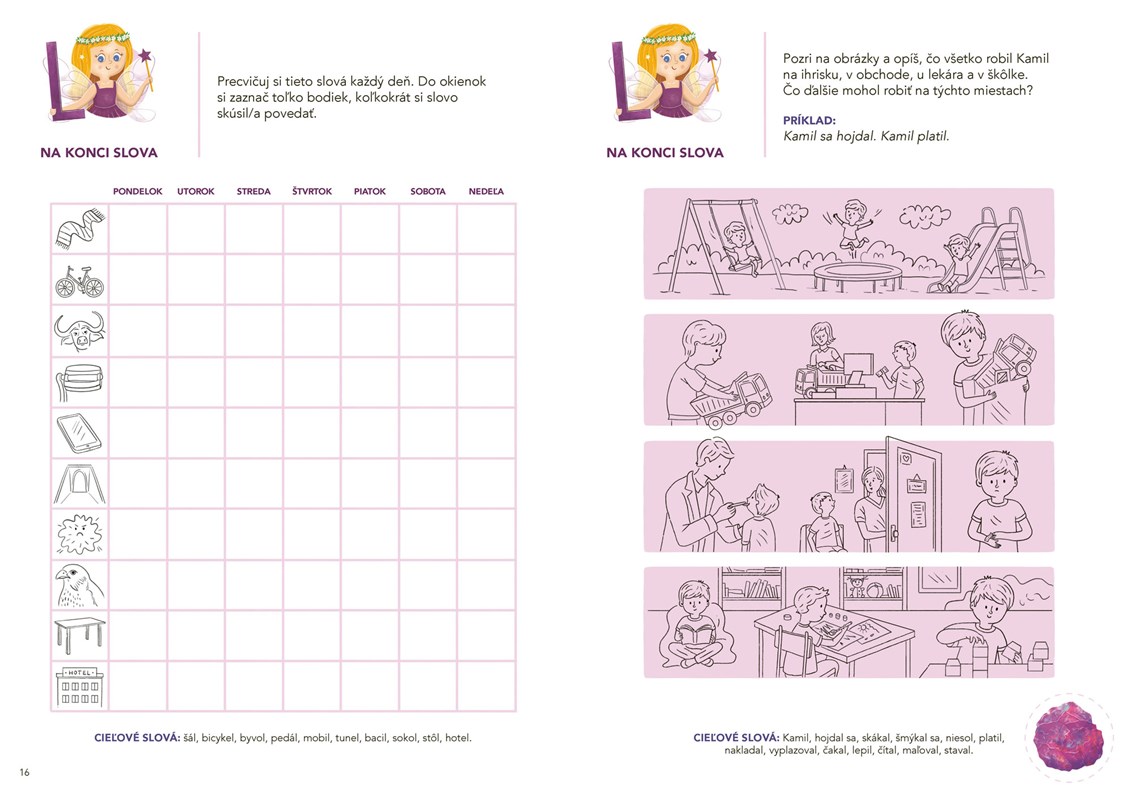 L

NA KONCI SLOVA

Precvičuj si tieto slová každý deň. Do okienok si zaznač toľko bodiek, koľkokrát si slovo skúsil/a povedať.

| | PONDELOK | UTOROK | STREDA | ŠTVRTOK | PIATOK | SOBOTA | NEDEĽA |
|---|---|---|---|---|---|---|---|
| | | | | | | | |
| | | | | | | | |
| | | | | | | | |
| | | | | | | | |
| | | | | | | | |
| | | | | | | | |
| | | | | | | | |
| | | | | | | | |
| | | | | | | | |
| HOTEL | | | | | | | |

CIEĽOVÉ SLOVÁ: šál, bicykel, byvol, pedál, mobil, tunel, bacil, sokol, stôl, hotel.

16

L

NA KONCI SLOVA

Pozri na obrázky a opíš, čo všetko robil Kamil na ihrisku, v obchode, u lekára a v škôlke. Čo ďalšie mohol robiť na týchto miestach?

PRÍKLAD:
Kamil sa hojdal. Kamil platil.

CIEĽOVÉ SLOVÁ: Kamil, hojdal sa, skákal, šmýkal sa, niesol, platil, nakladal, vyplazoval, čakal, lepil, čítal, maľoval, staval.