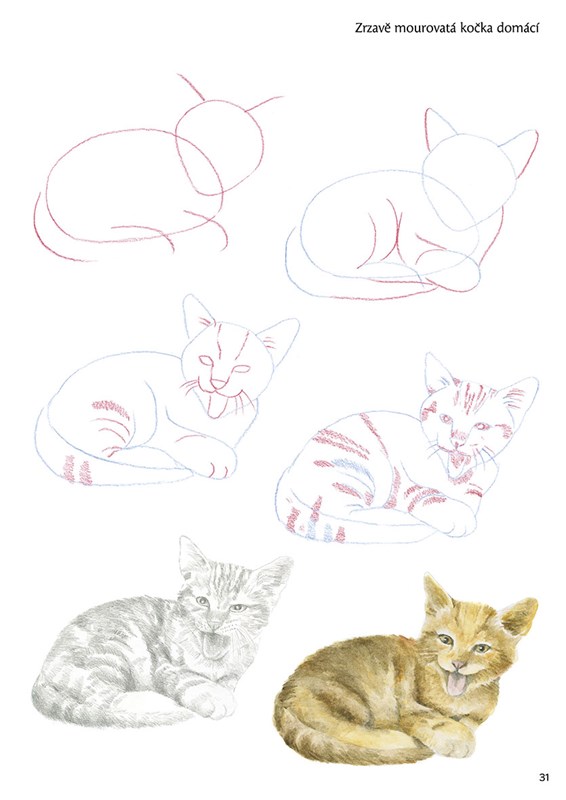 Zrzavě mourovatá kočka domácí

31