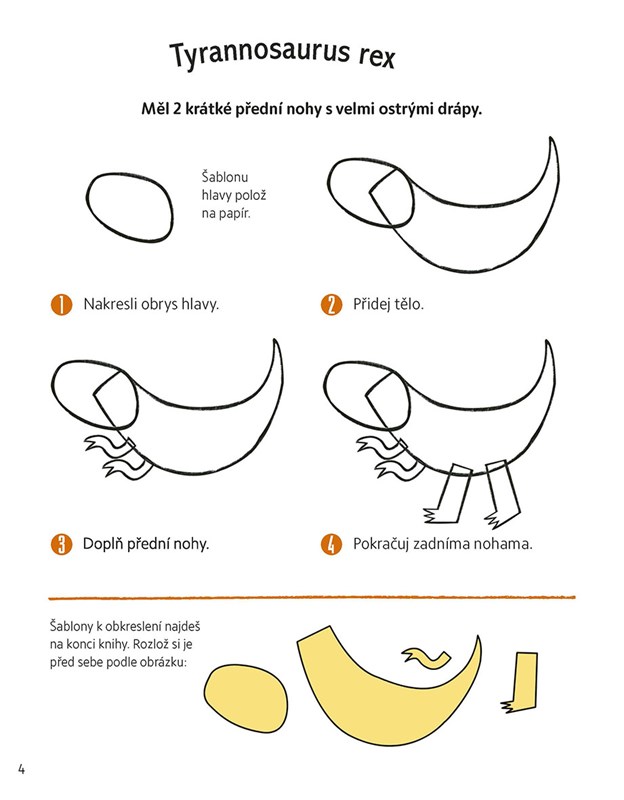 Tyrannosaurus rex

Měl 2 krátké přední nohy s velmi ostrými drápy.

Šablonu hlavy polož na papír.

1 Nakresli obrys hlavy.

2 Přidej tělo.

3 Doplň přední nohy.

4 Pokračuj zadníma nohama.

Šablony k obkreslení najdeš na konci knihy. Rozlož si je před sebe podle obrázku:

4