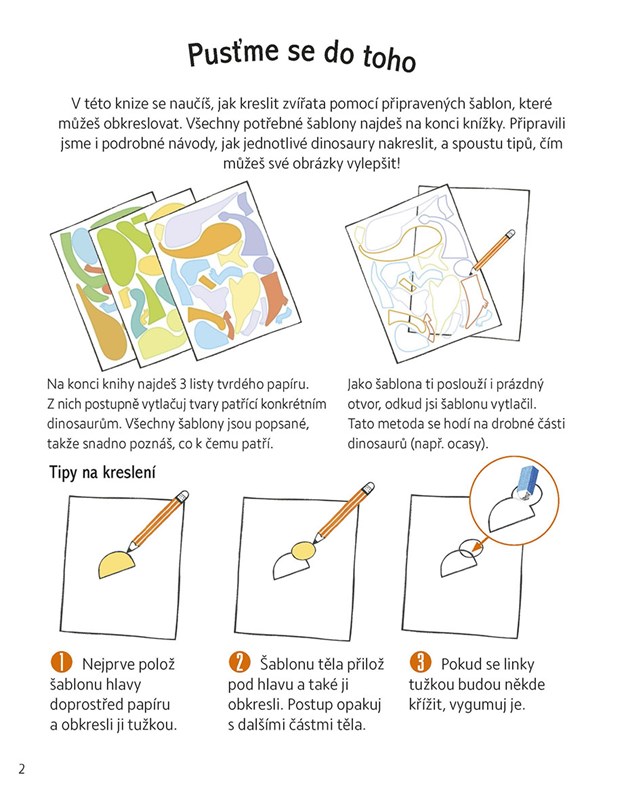 Pusťme se do toho

V této knize se naučíš, jak kreslit zvířata pomocí připravených šablon, které můžeš obkreslovat. Všechny potřebné šablony najdeš na konci knížky. Připravili jsme i podrobné návody, jak jednotlivé dinosaury nakreslit, a spoustu tipů, čím můžeš své obrázky vylepšit!

Na konci knihy najdeš 3 listy tvrdého papíru. Z nich postupně vytlačuj tvary patřící konkrétním dinosaurům. Všechny šablony jsou popsané, takže snadno poznáš, co k čemu patří.

Jako šablona ti poslouží i prázdný otvor, odkud jsi šablonu vytlačil. Tato metoda se hodí na drobné části dinosaurů (např. ocasy).

Tipy na kreslení

1 Nejprve polož šablonu hlavy doprostřed papíru a obkresli ji tužkou.

2 Šablonu těla přilož pod hlavu a také ji obkresli. Postup opakuj s dalšími částmi těla.

3 Pokud se linky tužkou budou někde křížit, vygumuj je.

2