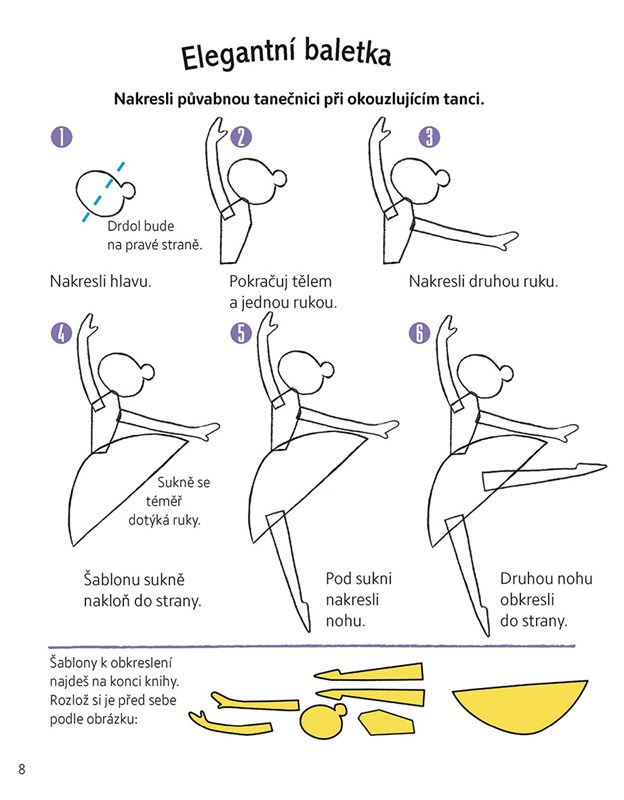 Elegantní baletka

Nakresli půvabnou tanečnici při okouzlujícím tanci.

1

Drdol bude na pravé straně.

Nakresli hlavu.

2

Pokračuj tělem a jednou rukou.

3

Nakresli druhou ruku.

4

Sukně se téměř dotýká ruky.

Šablonu sukně nakloň do strany.

5

Pod sukni nakresli nohu.

6

Druhou nohu obkresli do strany.

Šablony k obkreslení najdeš na konci knihy. Rozlož si je před sebe podle obrázku:

8