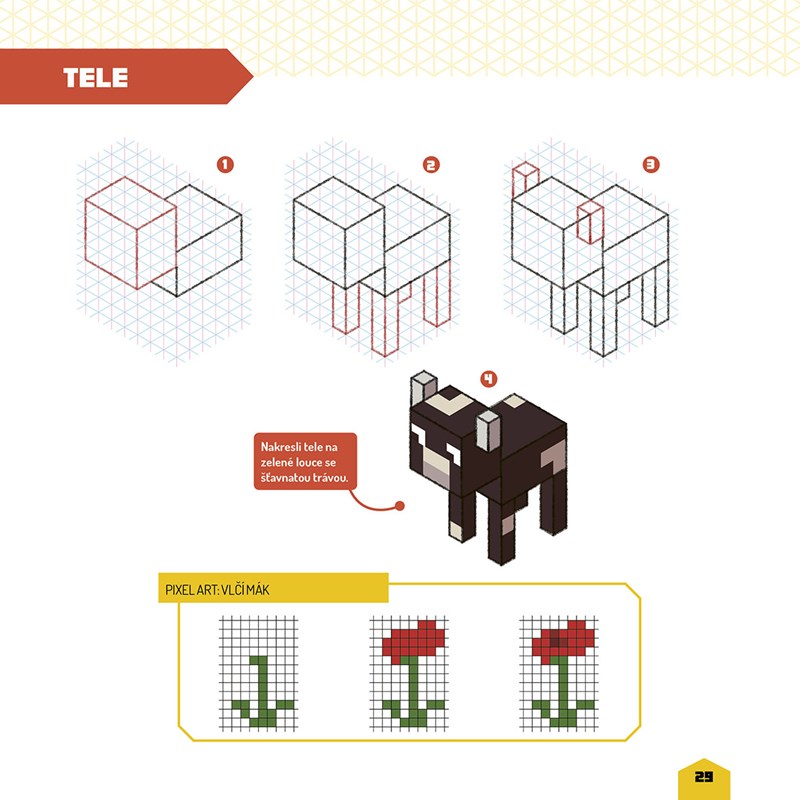 TELE

1

2

3

4

Nakresli tele na zelené louce se šťavnatou trávou.

PIXEL ART: VLČÍ MÁK

29