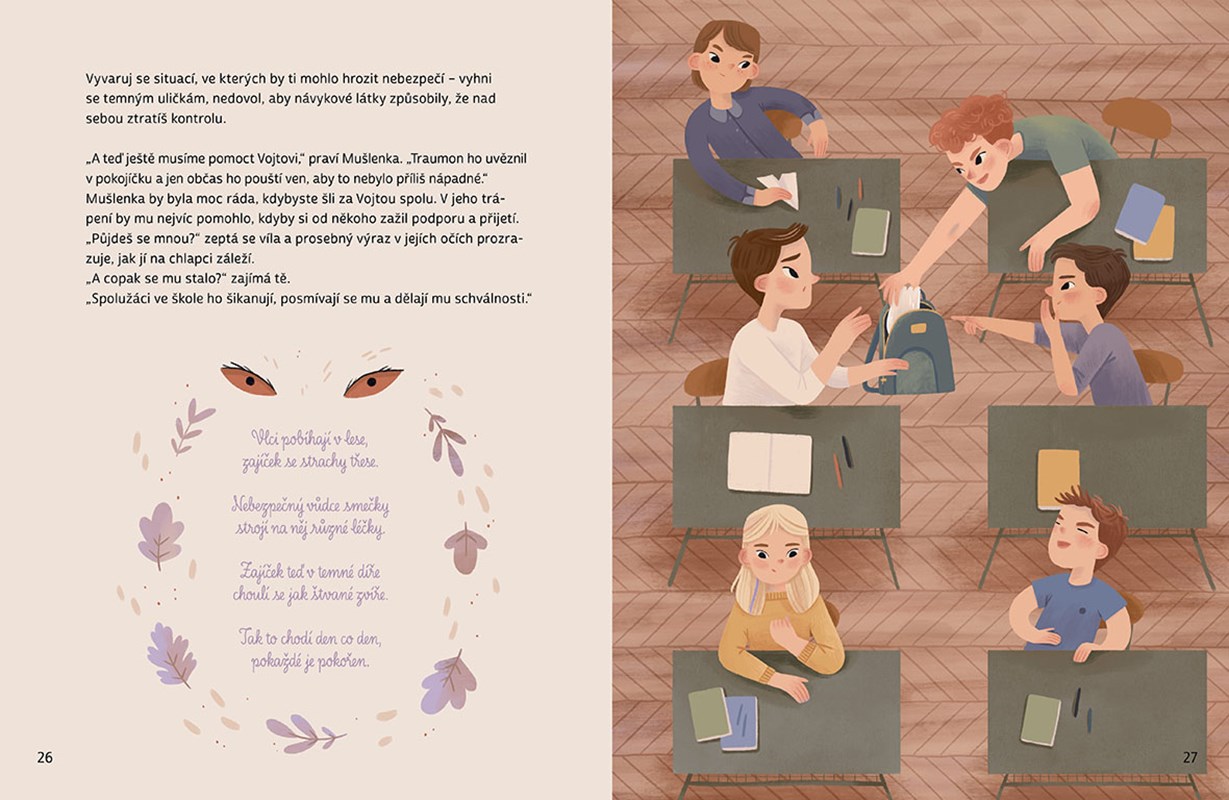 Vyvaruj se situací, ve kterých by ti mohlo hrozit nebezpečí – vyhni se temným uličkám, nedovol, aby návykové látky způsobily, že nad sebou ztratíš kontrolu.

„A teď ještě musíme pomoct Vojtovi," praví Mušlenka. „Traumon ho uvěznil v pokojíčku a jen občas ho pouští ven, aby to nebylo příliš nápadné." Mušlenka by byla moc ráda, kdybyste šli za Vojtou spolu. V jeho trápení by mu nejvíc pomohlo, kdyby si od někoho zažil podporu a přijetí.
„Půjdeš se mnou?" zeptá se víla a prosebný výraz v jejích očích prozrazuje, jak jí na chlapci záleží.
„A copak se mu stalo?" zajímá tě.
„Spolužáci ve škole ho šikanují, posmívají se mu a dělají mu schválnosti."

Vlci pobíhají v lese,
zajíček se strachy třese.

Nebezpečný vůdce smečky
strojí na něj různé léčky.

Zajíček teď v temné díře
choulí se jak štvané zvíře.

Tak to chodí den co den,
pokaždé je pokořen.

26

27