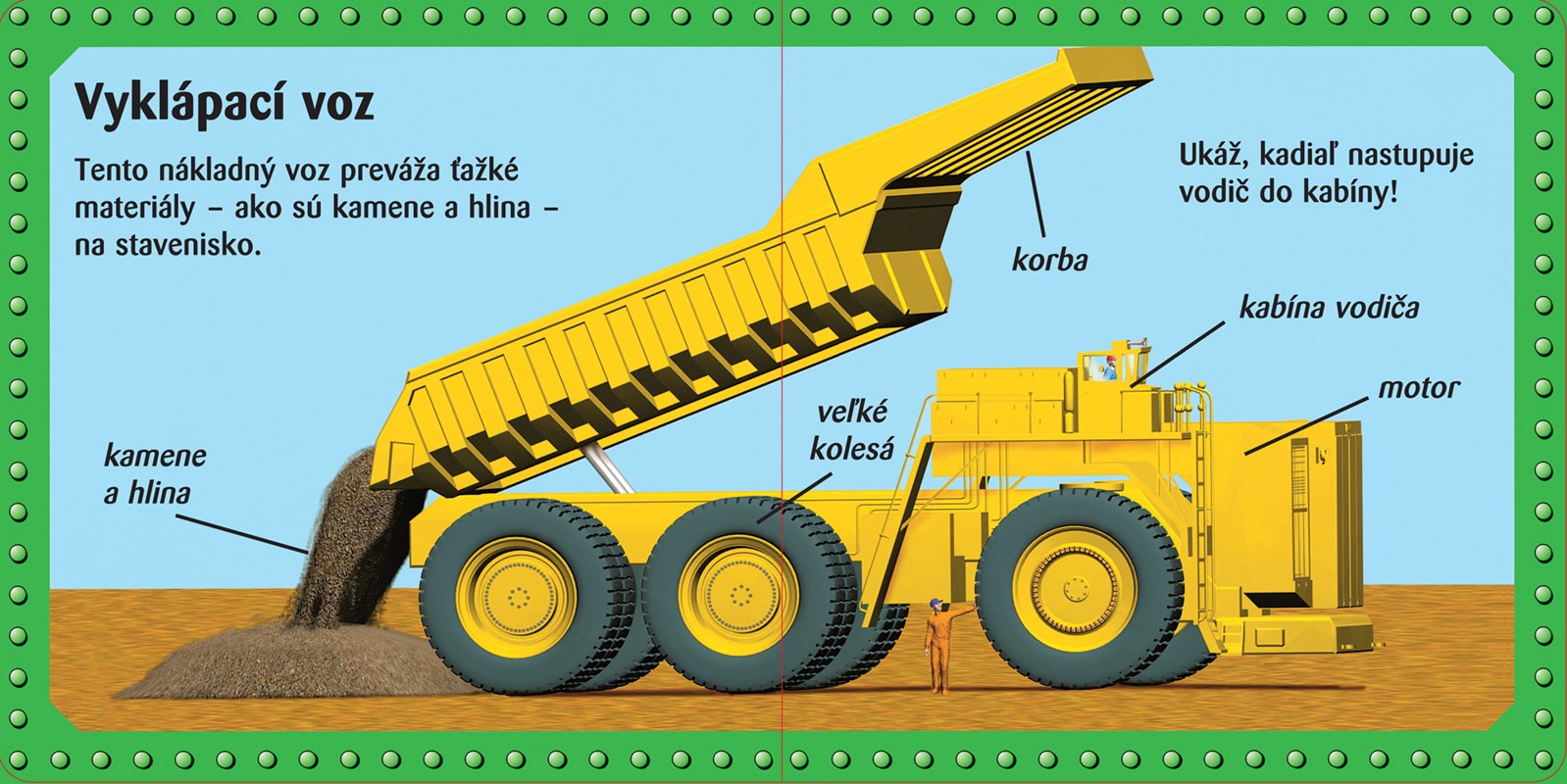 Vyklápací voz

Tento nákladný voz preváža ťažké materiály – ako sú kamene a hlina – na stavenisko.

Ukáž, kadiaľ nastupuje vodič do kabíny!

korba

kabína vodiča

motor

veľké kolesá

kamene a hlina