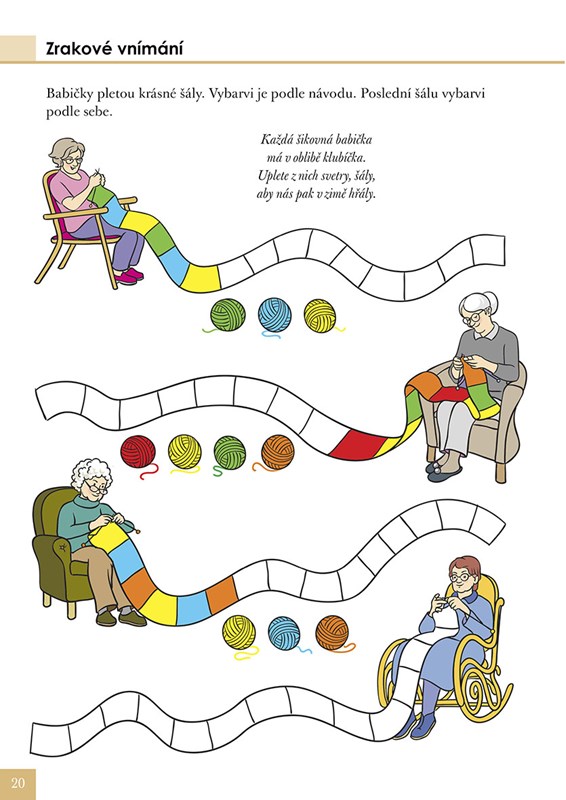 Zrakové vnímání

Babičky pletou krásné šály. Vybarvi je podle návodu. Poslední šálu vybarvi podle sebe.

Každá šikovná babička
má v oblibě klubíčka.
Uplete z nich svetry, šály,
aby nás pak v zimě hřály.

20