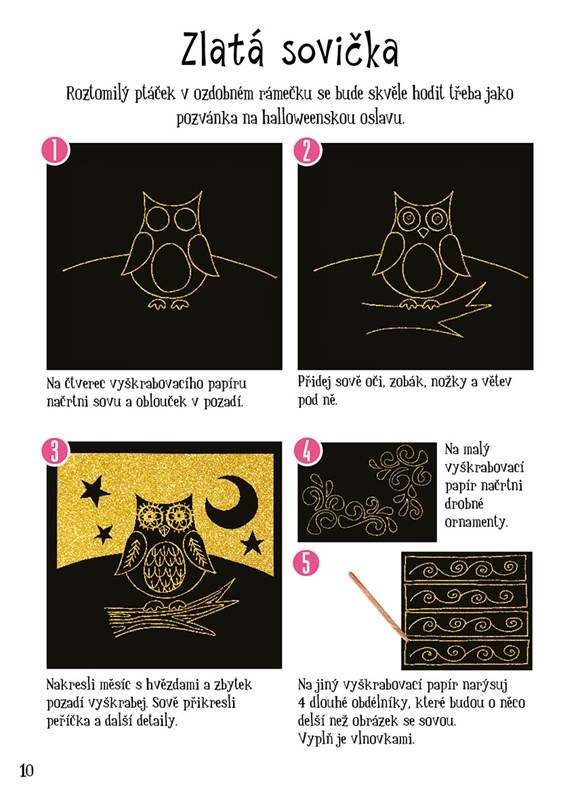 Zlatá sovička

Roztomilý ptáček v ozdobném rámečku se bude skvěle hodit třeba jako pozvánka na halloweenskou oslavu.

1

Na čtverec vyškrabovacího papíru načrtni sovu a oblouček v pozadí.

2

Přidej sově oči, zobák, nožky a větev pod ně.

3

Nakresli měsíc s hvězdami a zbytek pozadí vyškrabej. Sově přikresli peříčka a další detaily.

4

Na malý vyškrabovací papír načrtni drobné ornamenty.

5

Na jiný vyškrabovací papír narýsuj 4 dlouhé obdélníky, které budou o něco delší než obrázek se sovou.
Vyplň je vlnovkami.

10