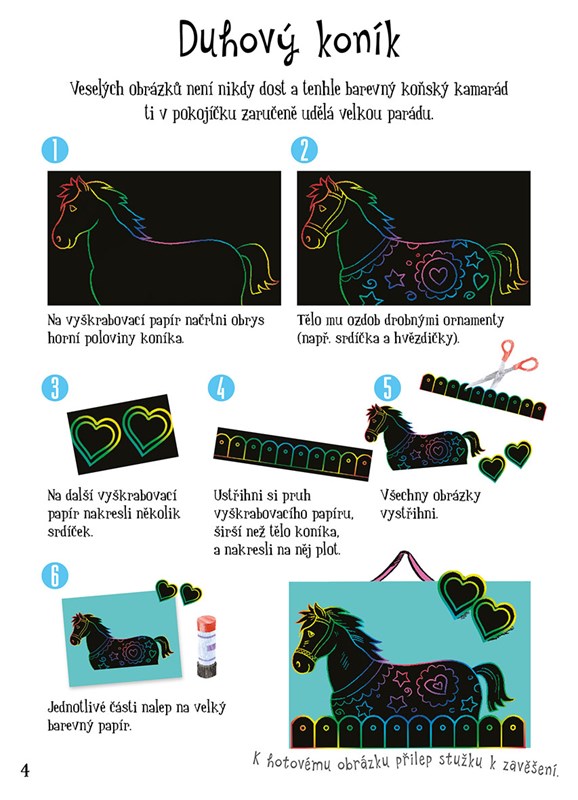 Duhový koník

Veselých obrázků není nikdy dost a tenhle barevný koňský kamarád ti v pokojíčku zaručeně udělá velkou parádu.

1

Na vyškrabovací papír načrtni obrys horní poloviny koníka.

2

Tělo mu ozdob drobnými ornamenty (např. srdíčka a hvězdičky).

3

Na další vyškrabovací papír nakresli několik srdíček.

4

Ustřihni si pruh vyškrabovacího papíru, širší než tělo koníka, a nakresli na něj plot.

5

Všechny obrázky vystřihni.

6

Jednotlivé části nalep na velký barevný papír.

K hotovému obrázku přilep stužku k zavěšení.

4