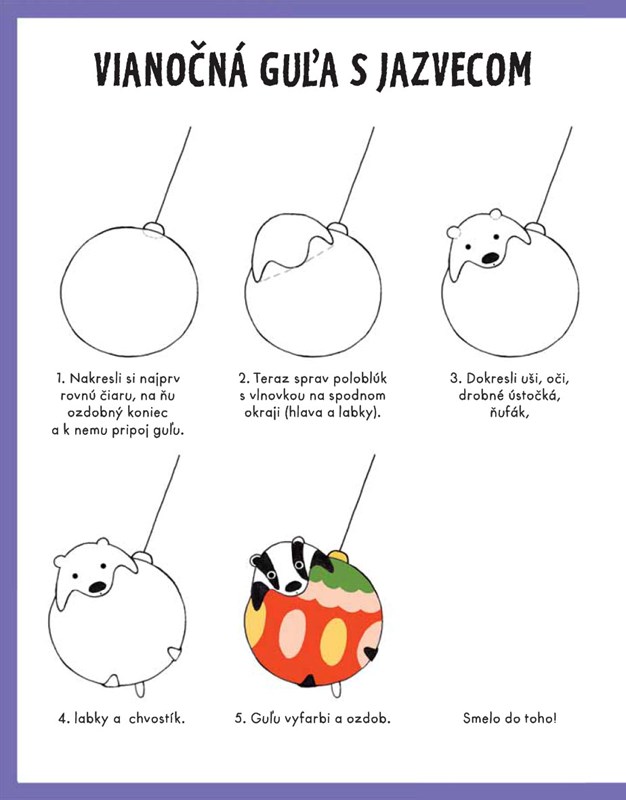 VIANOČNÁ GUĽA S JAZVECOM

1. Nakresli si najprv rovnú čiaru, na ňu ozdobný koniec a k nemu pripoj guľu.

2. Teraz sprav poloblúk s vlnovkou na spodnom okraji (hlava a labky).

3. Dokresli uši, oči, drobné ústočká, ňufák,

4. labky a chvostík.

5. Guľu vyfarbi a ozdob.

Smelo do toho!