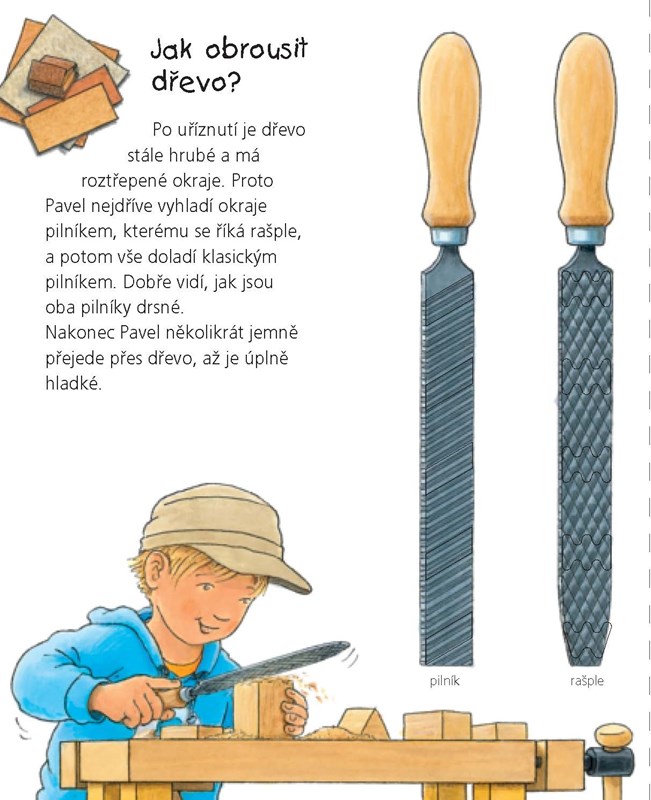 Jak obrousit dřevo?

Po uříznutí je dřevo stále hrubé a má roztřepené okraje. Proto Pavel nejdříve vyhladí okraje pilníkem, kterému se říká rašple, a potom vše doladí klasickým pilníkem. Dobře vidí, jak jsou oba pilníky drsné.
Nakonec Pavel několikrát jemně přejede přes dřevo, až je úplně hladké.

pilník

rašple