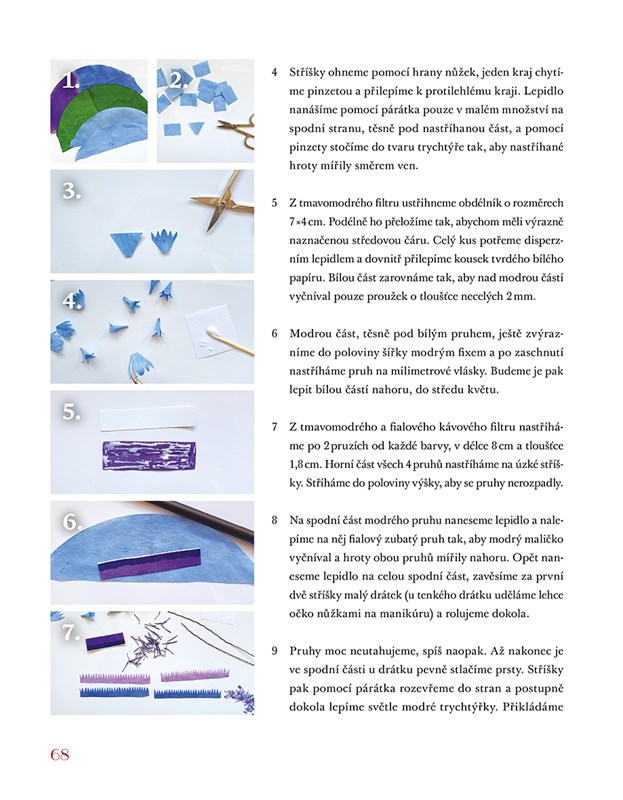 1.

2.

3.

4.

5.

6.

7.

4 Stříšky ohneme pomocí hrany nůžek, jeden kraj chytíme pinzetou a přilepíme k protilehlému kraji. Lepidlo nanášíme pomocí párátka pouze v malém množství na spodní stranu, těsně pod nastříhanou část, a pomocí pinzety stočíme do tvaru trychtýře tak, aby nastříhané hroty mířily směrem ven.

5 Z tmavomodrého filtru ustřihneme obdélník o rozměrech 7×4 cm. Podélně ho přeložíme tak, abychom měli výrazně naznačenou středovou čáru. Celý kus potřeme disperzním lepidlem a dovnitř přilepíme kousek tvrdého bílého papíru. Bílou část zarovnáme tak, aby nad modrou částí vyčníval pouze proužek o tloušťce necelých 2 mm.

6 Modrou část, těsně pod bílým pruhem, ještě zvýrazníme do poloviny šířky modrým fixem a po zaschnutí nastříháme pruh na milimetrové vlásky. Budeme je pak lepit bílou částí nahoru, do středu květu.

7 Z tmavomodrého a fialového kávového filtru nastříháme po 2 pruzích od každé barvy, v délce 8 cm a tloušťce 1,8 cm. Horní část všech 4 pruhů nastříháme na úzké stříšky. Stříháme do poloviny výšky, aby se pruhy nerozpadly.

8 Na spodní část modrého pruhu naneseme lepidlo a nalepíme na něj fialový zubatý pruh tak, aby modrý maličko vyčníval a hroty obou pruhů mířily nahoru. Opět naneseme lepidlo na celou spodní část, zavěsíme za první dvě stříšky malý drátek (u tenkého drátku uděláme lehce očko nůžkami na manikúru) a rolujeme dokola.

9 Pruhy moc neutahujeme, spíš naopak. Až nakonec je ve spodní části u drátku pevně stlačíme prsty. Stříšky pak pomocí párátka rozevřeme do stran a postupně dokola lepíme světle modré trychtýřky. Přikládáme

68