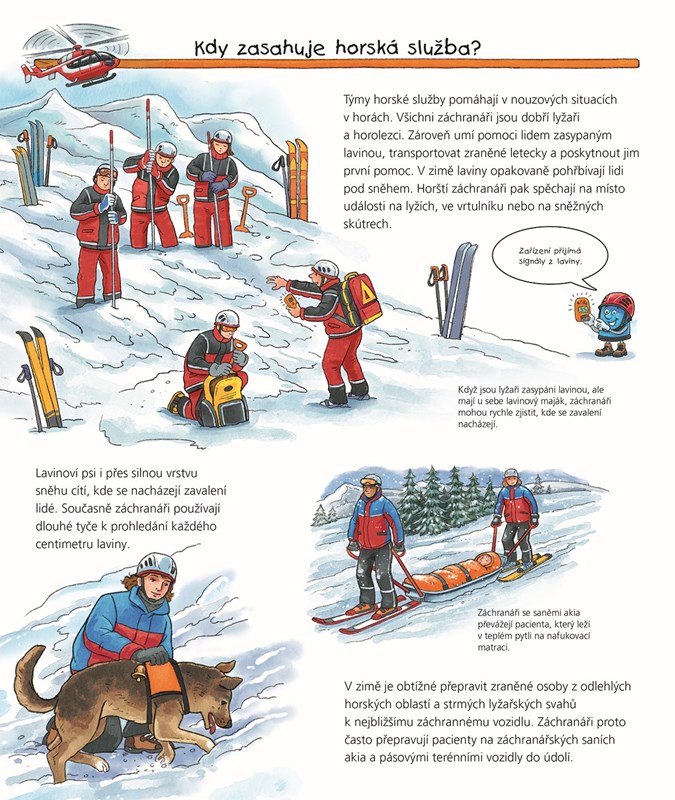 Kdy zasahuje horská služba?

Týmy horské služby pomáhají v nouzových situacích v horách. Všichni záchranáři jsou dobří lyžaři a horolezci. Zároveň umí pomoci lidem zasypaným lavinou, transportovat zraněné letecky a poskytnout jim první pomoc. V zimě laviny opakovaně pohřbívají lidi pod sněhem. Horští záchranáři pak spěchají na místo události na lyžích, ve vrtulníku nebo na sněžných skútrech.

Zařízení přijímá signály z laviny.

Když jsou lyžaři zasypáni lavinou, ale mají u sebe lavinový maják, záchranáři mohou rychle zjistit, kde se zavalení nacházejí.

Lavinoví psi i přes silnou vrstvu sněhu cítí, kde se nacházejí zavalení lidé. Současně záchranáři používají dlouhé tyče k prohledání každého centimetru laviny.

Záchranáři se saněmi akia převážejí pacienta, který leží v teplém pytli na nafukovací matraci.

V zimě je obtížné přepravit zraněné osoby z odlehlých horských oblastí a strmých lyžařských svahů k nejbližšímu záchrannému vozidlu. Záchranáři proto často přepravují pacienty na záchranářských saních akia a pásovými terénními vozidly do údolí.