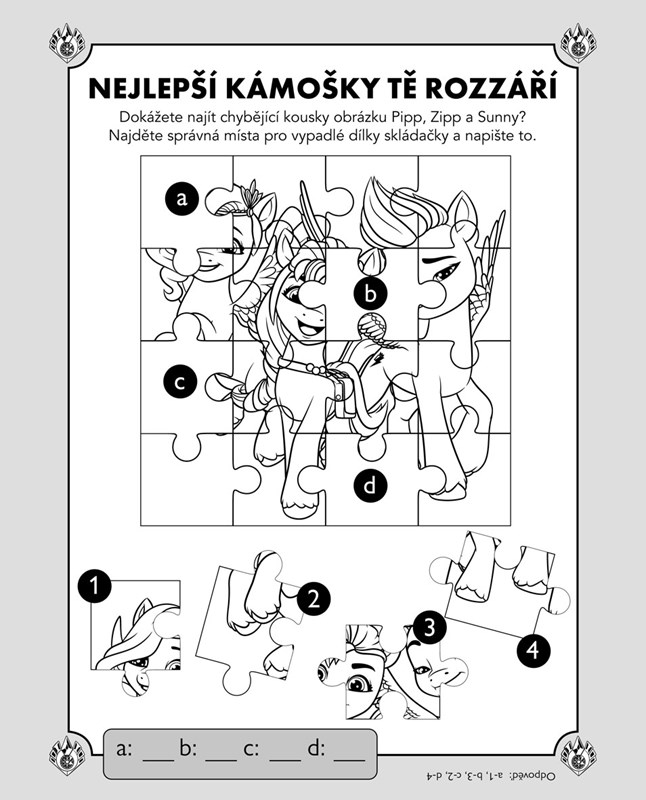 NEJLEPŠÍ KÁMOŠKY TĚ ROZZÁŘÍ

Dokážete najít chybějící kousky obrázku Pipp, Zipp a Sunny? Najděte správná místa pro vypadlé dílky skládačky a napište to.

a

b

c

d

1

2

3

4

a: ___ b: ___ c: ___ d: ___

Odpověď: a-1, b-3, c-2, d-4