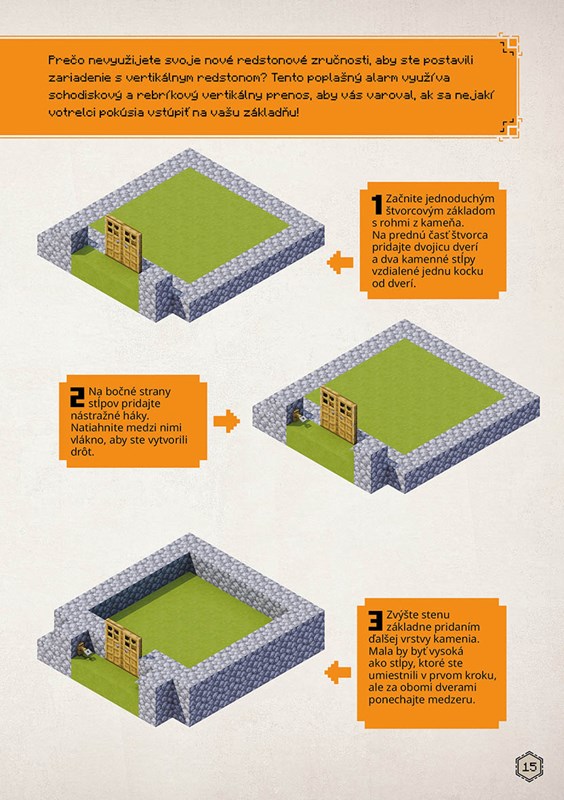 Prečo nevyužijete svoje nové redstonové zručnosti, aby ste postavili zariadenie s vertikálnym redstonom? Tento poplašný alarm využíva schodiskový a rebríkový vertikálny prenos, aby vás varoval, ak sa nejakí votrelci pokúsia vstúpiť na vašu základňu!

1 Začnite jednoduchým štvorcovým základom s rohmi z kameňa. Na prednú časť štvorca pridajte dvojicu dverí a dva kamenné stĺpy vzdialené jednu kocku od dverí.

2 Na bočné strany stĺpov pridajte nástražné háky. Natiahnite medzi nimi vlákno, aby ste vytvorili drôt.

3 Zvýšte stenu základne pridaním ďalšej vrstvy kamenia. Mala by byť vysoká ako stĺpy, ktoré ste umiestnili v prvom kroku, ale za obomi dverami ponechajte medzeru.

15