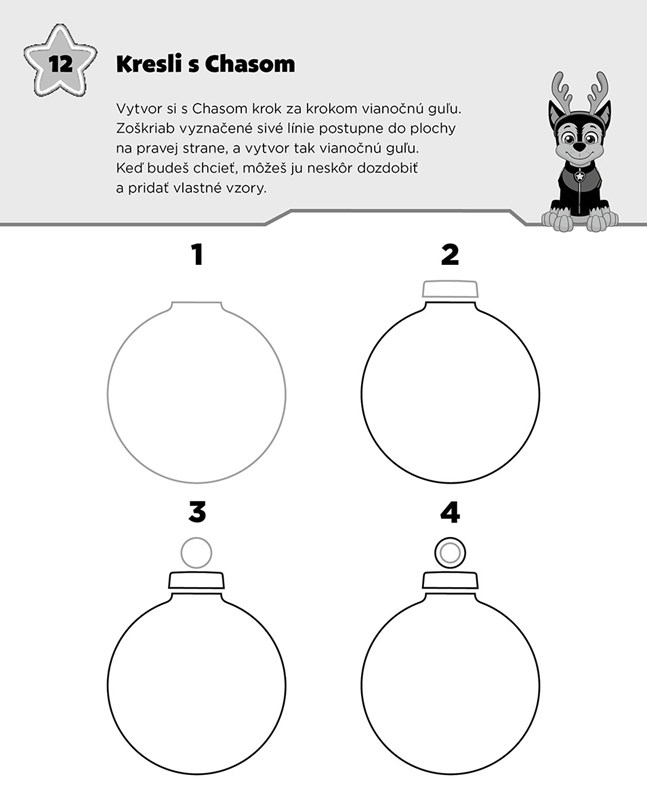 12

Kresli s Chasom

Vytvor si s Chasom krok za krokom vianočnú guľu. Zoškriab vyznačené sivé línie postupne do plochy na pravej strane, a vytvor tak vianočnú guľu. Keď budeš chcieť, môžeš ju neskôr dozdobiť a pridať vlastné vzory.

1

2

3

4