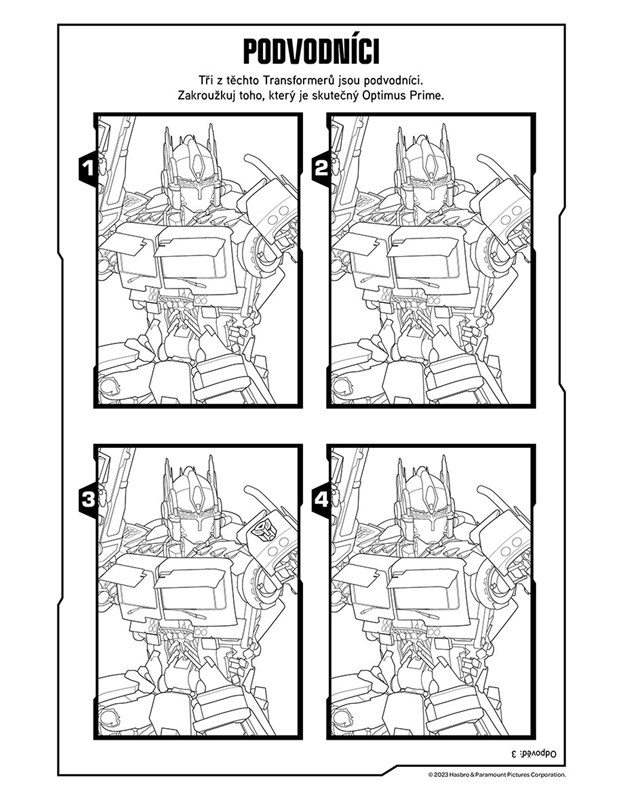 PODVODNÍCI

Tři z těchto Transformerů jsou podvodníci. Zakroužkuj toho, který je skutečný Optimus Prime.

1

2

3

4

Odpověď: 3

© 2023 Hasbro & Paramount Pictures Corporation.