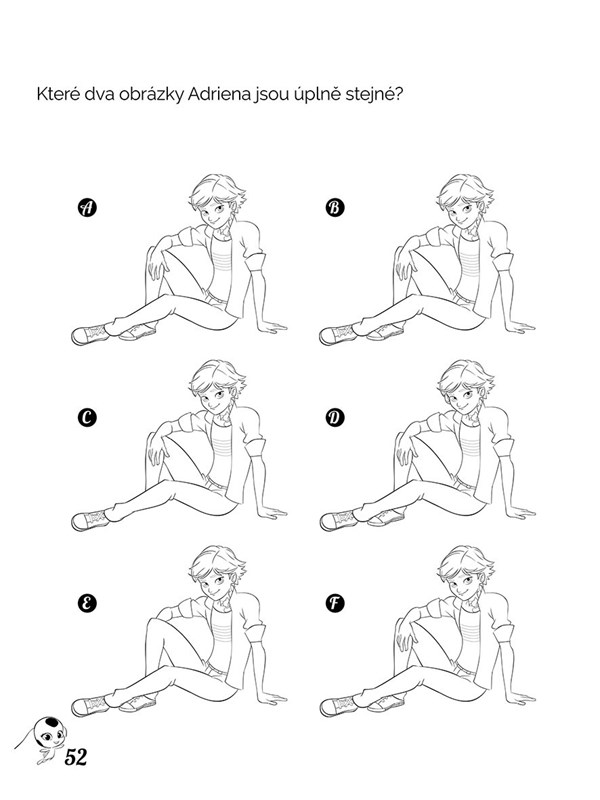 Které dva obrázky Adriena jsou úplně stejné?

A

B

C

D

E

F

52