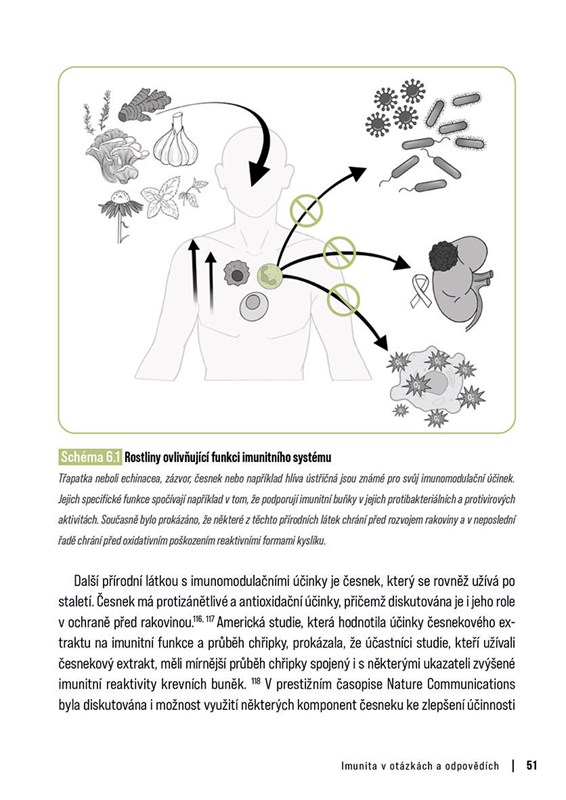 Schéma 6.1 Rostliny ovlivňující funkci imunitního systému

Třapatka neboli echinacea, zázvor, česnek nebo například hlíva ústřičná jsou známé pro svůj imunomodulační účinek. Jejich specifické funkce spočívají například v tom, že podporují imunitní buňky v jejich protibakteriálních a protivirových aktivitách. Současně bylo prokázáno, že některé z těchto přírodních látek chrání před rozvojem rakoviny a v neposlední řadě chrání před oxidativním poškozením reaktivními formami kyslíku.

Další přírodní látkou s imunomodulačními účinky je česnek, který se rovněž užívá po staletí. Česnek má protizánětlivé a antioxidační účinky, přičemž diskutována je i jeho role v ochraně před rakovinou.$^{116, 117}$ Americká studie, která hodnotila účinky česnekového extraktu na imunitní funkce a průběh chřipky, prokázala, že účastníci studie, kteří užívali česnekový extrakt, měli mírnější průběh chřipky spojený i s některými ukazateli zvýšené imunitní reaktivity krevních buněk. $^{118}$ V prestižním časopise Nature Communications byla diskutována i možnost využití některých komponent česneku ke zlepšení účinnosti

Imunita v otázkách a odpovědích | 51