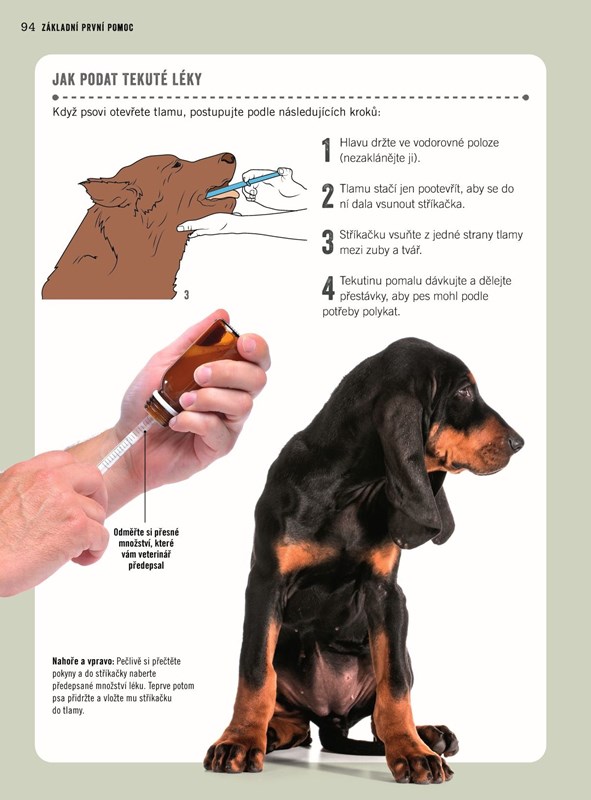 94 ZÁKLADNÍ PRVNÍ POMOC

JAK PODAT TEKUTÉ LÉKY

Když psovi otevřete tlamu, postupujte podle následujících kroků:

3

1 Hlavu držte ve vodorovné poloze (nezaklánějte ji).

2 Tlamu stačí jen pootevřít, aby se do ní dala vsunout stříkačka.

3 Stříkačku vsuňte z jedné strany tlamy mezi zuby a tvář.

4 Tekutinu pomalu dávkujte a dělejte přestávky, aby pes mohl podle potřeby polykat.

Odměřte si přesné množství, které vám veterinář předepsal

Nahoře a vpravo: Pečlivě si přečtěte pokyny a do stříkačky naberte předepsané množství léku. Teprve potom psa přidržte a vložte mu stříkačku do tlamy.