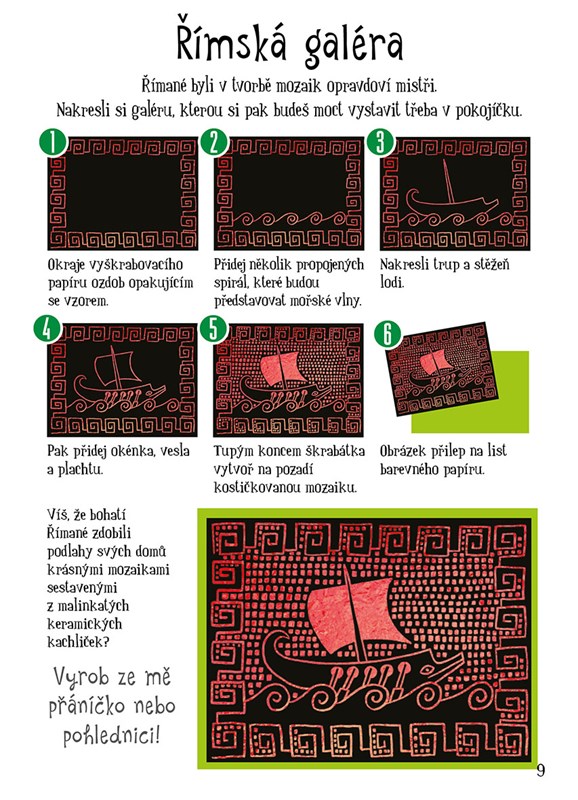 Římská galéra

Římané byli v tvorbě mozaik opravdoví mistři.
Nakresli si galéru, kterou si pak budeš moct vystavit třeba v pokojíčku.

1
Okraje vyškrabovacího papíru ozdob opakujícím se vzorem.

2
Přidej několik propojených spirál, které budou představovat mořské vlny.

3
Nakresli trup a stěžeň lodi.

4
Pak přidej okénka, vesla a plachtu.

5
Tupým koncem škrabátka vytvoř na pozadí kostičkovanou mozaiku.

6
Obrázek přilep na list barevného papíru.

Víš, že bohatí Římané zdobili podlahy svých domů krásnými mozaikami sestavenými z malinkatých keramických kachliček?

Vyrob ze mě přáníčko nebo pohlednici!

9