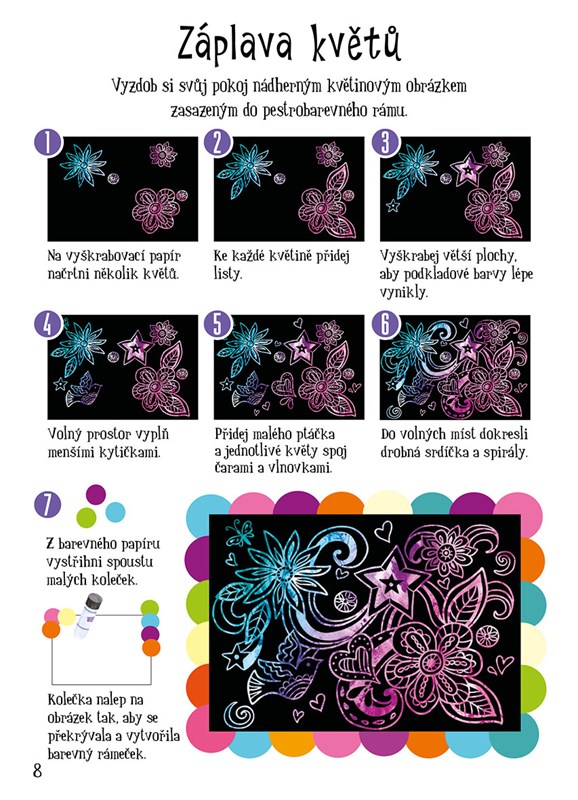 Záplava květů

Vyzdob si svůj pokoj nádherným květinovým obrázkem zasazeným do pestrobarevného rámu.

1

Na vyškrabovací papír načrtni několik květů.

2

Ke každé květině přidej listy.

3

Vyškrabej větší plochy, aby podkladové barvy lépe vynikly.

4

Volný prostor vyplň menšími kytičkami.

5

Přidej malého ptáčka a jednotlivé květy spoj čarami a vlnovkami.

6

Do volných míst dokresli drobná srdíčka a spirály.

7

Z barevného papíru vystřihni spoustu malých koleček.

Kolečka nalep na obrázek tak, aby se překrývala a vytvořila barevný rámeček.

8