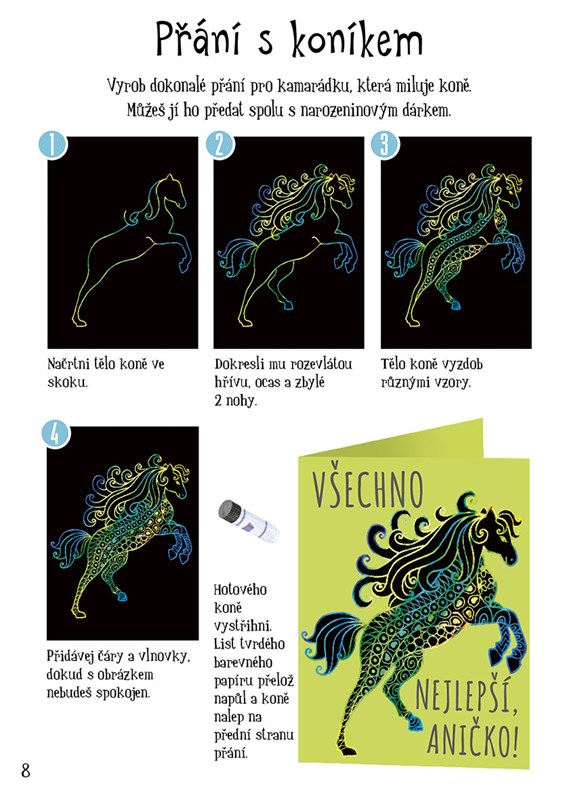 Přání s koníkem

Vyrob dokonalé přání pro kamarádku, která miluje koně. Můžeš jí ho předat spolu s narozeninovým dárkem.

1

Načrtni tělo koně ve skoku.

2

Dokresli mu rozevlátou hřívu, ocas a zbylé 2 nohy.

3

Tělo koně vyzdob různými vzory.

4

Přidávej čáry a vlnovky, dokud s obrázkem nebudeš spokojen.

Hotového koně vystřihni. List tvrdého barevného papíru přelož napůl a koně nalep na přední stranu přání.

VŠECHNO NEJLEPŠÍ, ANIČKO!

8