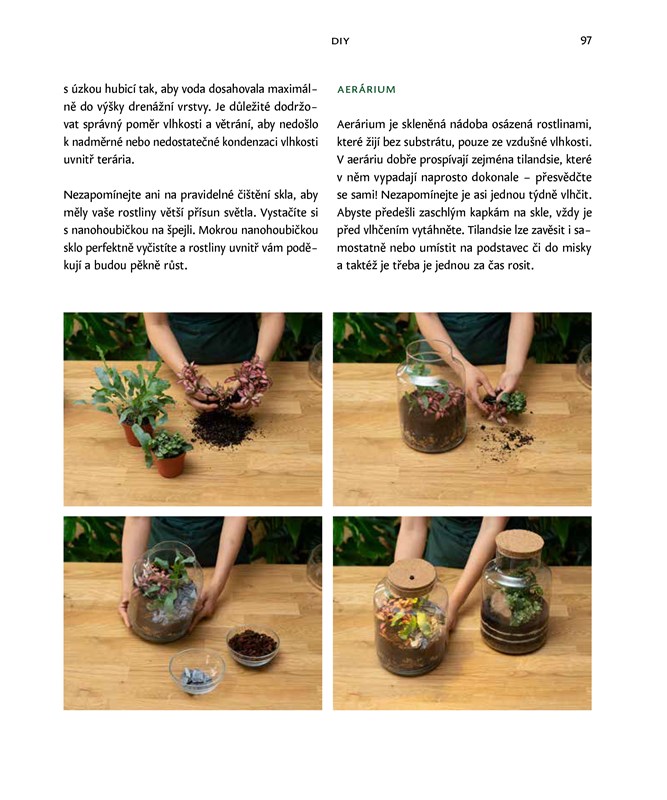 DIY 97

s úzkou hubicí tak, aby voda dosahovala maximálně do výšky drenážní vrstvy. Je důležité dodržovat správný poměr vlhkosti a větrání, aby nedošlo k nadměrné nebo nedostatečné kondenzaci vlhkosti uvnitř terária.

Nezapomínejte ani na pravidelné čištění skla, aby měly vaše rostliny větší přísun světla. Vystačíte si s nanohoubičkou na špejli. Mokrou nanohoubičkou sklo perfektně vyčistíte a rostliny uvnitř vám poděkují a budou pěkně růst.

AERÁRIUM

Aerárium je skleněná nádoba osázená rostlinami, které žijí bez substrátu, pouze ze vzdušné vlhkosti. V aeráriu dobře prospívají zejména tilandsie, které v něm vypadají naprosto dokonale – přesvědčte se sami! Nezapomínejte je asi jednou týdně vlhčit. Abyste předešli zaschlým kapkám na skle, vždy je před vlhčením vytáhněte. Tilandsie lze zavěsit i samostatně nebo umístit na podstavec či do misky a taktéž je třeba je jednou za čas rosit.