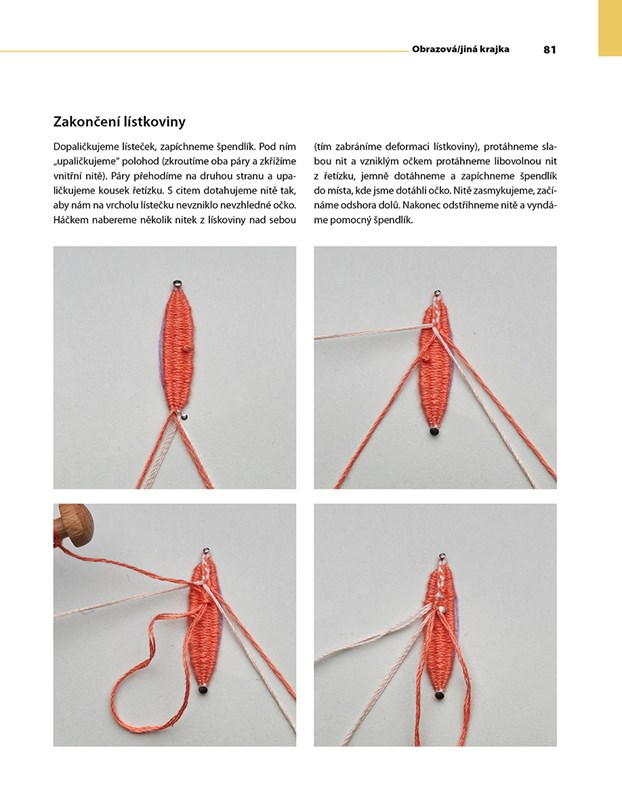 Obrazová/jiná krajka 81

Zakončení lístkoviny

Dopaličkujeme lísteček, zapíchneme špendlík. Pod ním „upaličkujeme" polohod (zkroutíme oba páry a zkřížíme vnitřní nitě). Páry přehodíme na druhou stranu a upaličkujeme kousek řetízku. S citem dotahujeme nitě tak, aby nám na vrcholu lístečku nevzniklo nevzhledné očko. Háčkem nabereme několik nitek z lískoviny nad sebou (tím zabráníme deformaci lístkoviny), protáhneme slabou nit a vzniklým očkem protáhneme libovolnou nit z řetízku, jemně dotáhneme a zapíchneme špendlík do místa, kde jsme dotáhli očko. Nitě zasmykujeme, začínáme odshora dolů. Nakonec odstřihneme nitě a vyndáme pomocný špendlík.