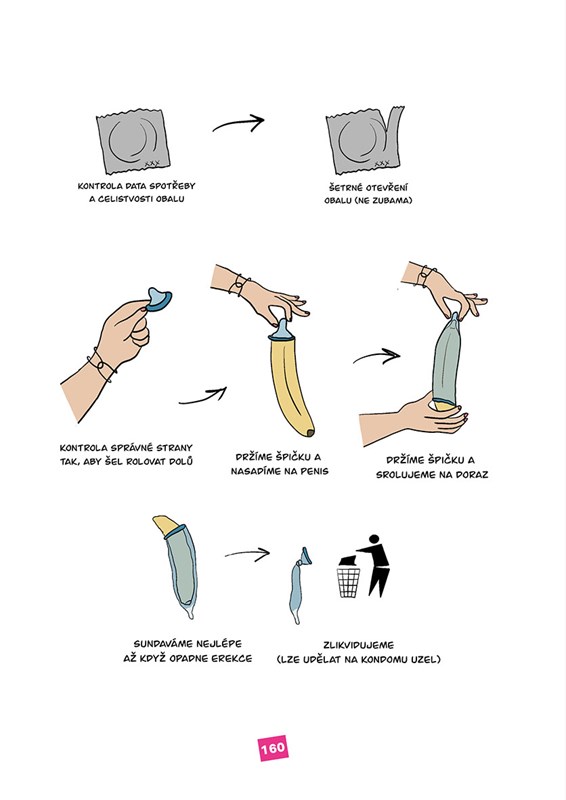 XXX

KONTROLA DATA SPOTŘEBY A CELISTVOSTI OBALU

XXX

ŠETRNÉ OTEVŘENÍ OBALU (NE ZUBAMA)

KONTROLA SPRÁVNÉ STRANY TAK, ABY ŠEL ROLOVAT DOLŮ

DRŽÍME ŠPIČKU A NASADÍME NA PENIS

DRŽÍME ŠPIČKU A SROLUJEME NA DORAZ

SUNDAVÁME NEJLÉPE AŽ KDYŽ OPADNE EREKCE

ZLIKVIDUJEME (LZE UDĚLAT NA KONDOMU UZEL)

160