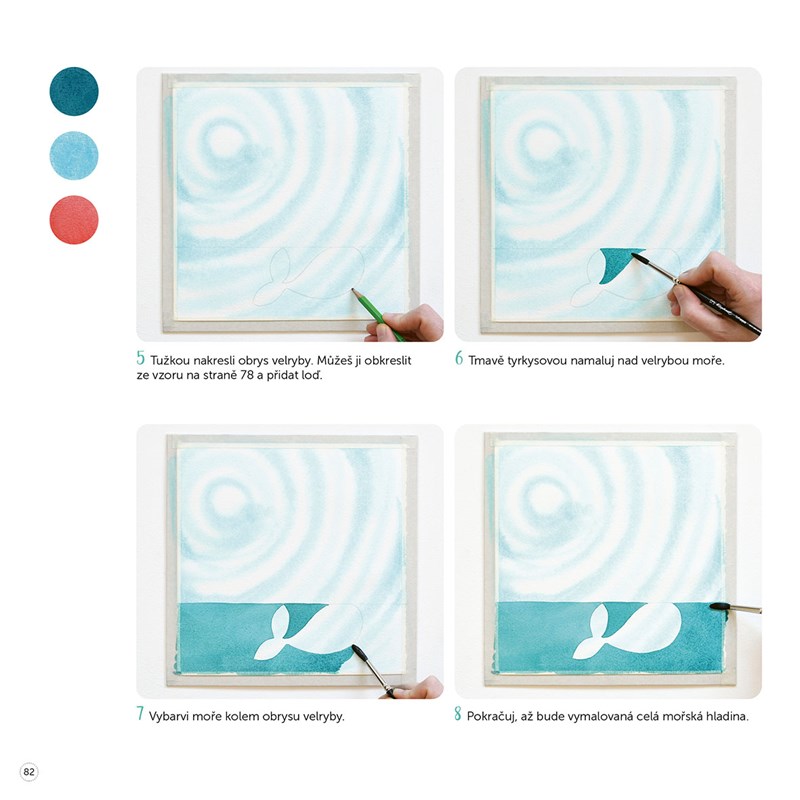 5 Tužkou nakresli obrys velryby. Můžeš ji obkreslit ze vzoru na straně 78 a přidat loď.

6 Tmavě tyrkysovou namaluj nad velrybou moře.

7 Vybarvi moře kolem obrysu velryby.

8 Pokračuj, až bude vymalovaná celá mořská hladina.

82