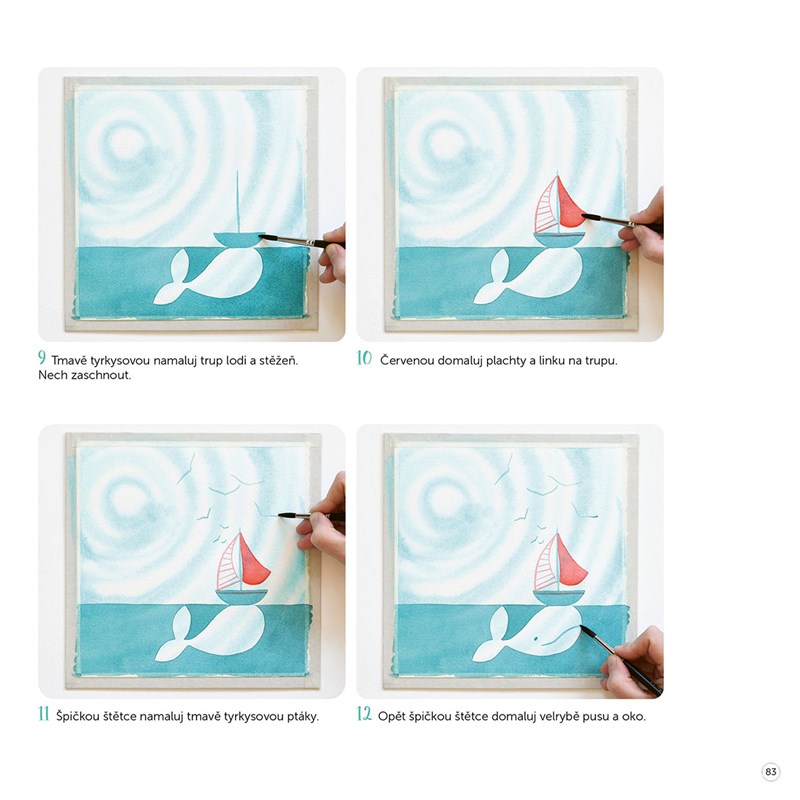 9 Tmavě tyrkysovou namaluj trup lodi a stěžeň. Nech zaschnout.

10 Červenou domaluj plachty a linku na trupu.

11 Špičkou štětce namaluj tmavě tyrkysovou ptáky.

12 Opět špičkou štětce domaluj velrybě pusu a oko.

83