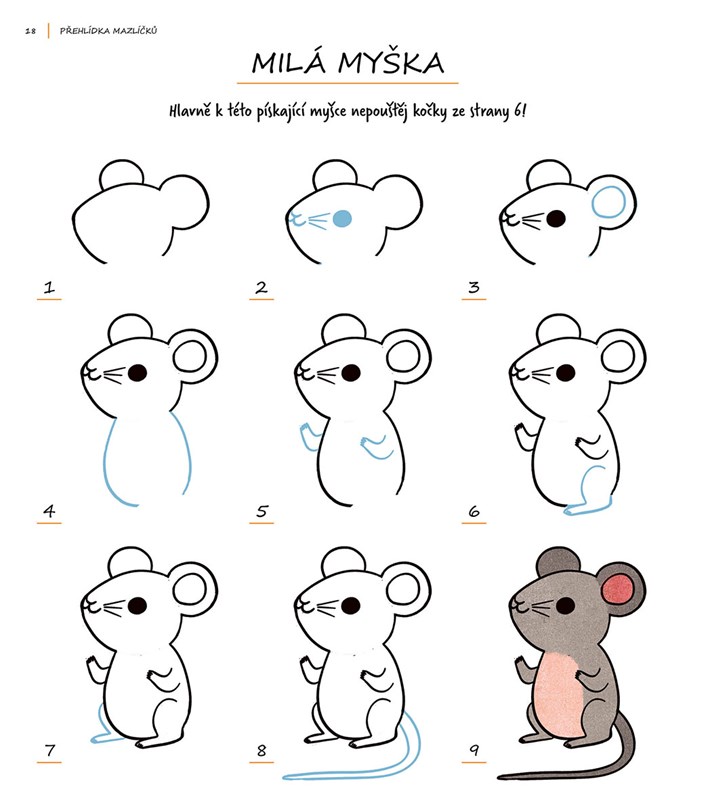 18 PŘEHLÍDKA MAZLÍČKŮ

MILÁ MYŠKA

Hlavně k této pískající myšce nepouštěj kočky ze strany 6!

1

2

3

4

5

6

7

8

9