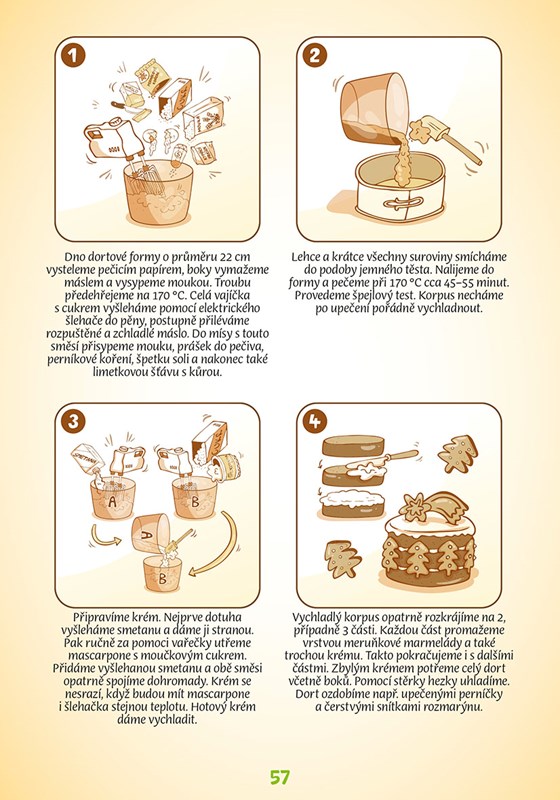 1

Dno dortové formy o průměru 22 cm vysteleme pečicím papírem, boky vymažeme máslem a vysypeme moukou. Troubu předehřejeme na 170 °C. Celá vajíčka s cukrem vyšleháme pomocí elektrického šlehače do pěny, postupně přiléváme rozpuštěné a zchladlé máslo. Do mísy s touto směsí přisypeme mouku, prášek do pečiva, perníkové koření, špetku soli a nakonec také limetkovou šťávu s kůrou.

2

Lehce a krátce všechny suroviny smícháme do podoby jemného těsta. Nalijeme do formy a pečeme při 170 °C cca 45–55 minut. Provedeme špejlový test. Korpus necháme po upečení pořádně vychladnout.

3

A

B

A

B

Připravíme krém. Nejprve dotuha vyšleháme smetanu a dáme ji stranou. Pak ručně za pomoci vařečky utřeme mascarpone s moučkovým cukrem. Přidáme vyšlehanou smetanu a obě směsi opatrně spojíme dohromady. Krém se nesrazí, když budou mít mascarpone i šlehačka stejnou teplotu. Hotový krém dáme vychladit.

4

Vychladlý korpus opatrně rozkrájíme na 2, případně 3 části. Každou část promažeme vrstvou meruňkové marmelády a také trochou krému. Takto pokračujeme i s dalšími částmi. Zbylým krémem potřeme celý dort včetně boků. Pomocí stěrky hezky uhladíme. Dort ozdobíme např. upečenými perníčky a čerstvými snítkami rozmarýnu.

57