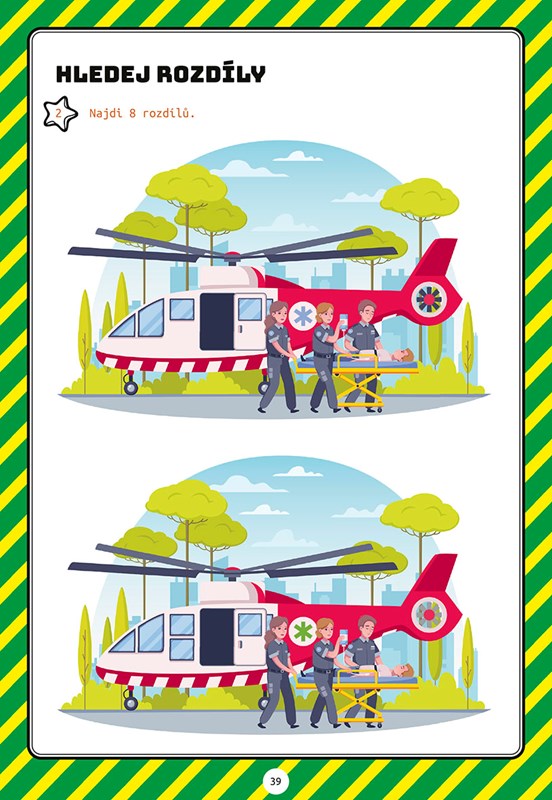 HLEDEJ ROZDÍLY

2 Najdi 8 rozdílů.

39