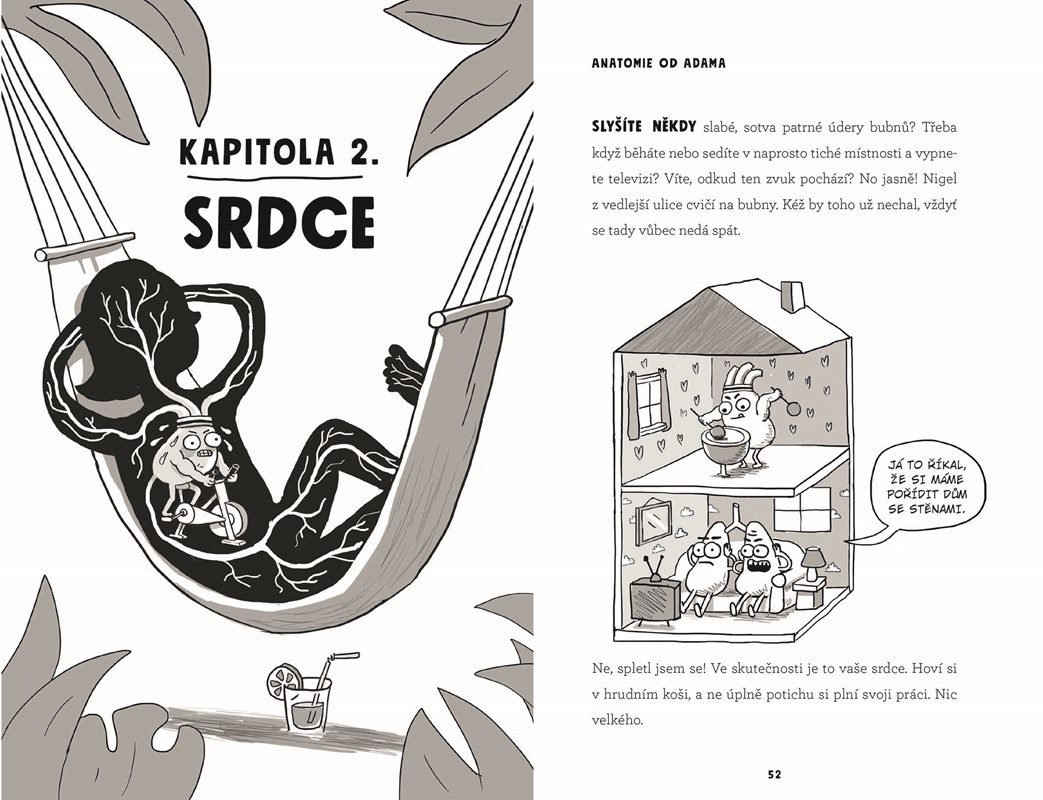 KAPITOLA 2.

SRDCE

ANATOMIE OD ADAMA

SLYŠÍTE NĚKDY slabé, sotva patrné údery bubnů? Třeba když běháte nebo sedíte v naprosto tiché místnosti a vypnete televizi? Víte, odkud ten zvuk pochází? No jasně! Nigel z vedlejší ulice cvičí na bubny. Kéž by toho už nechal, vždyť se tady vůbec nedá spát.

JÁ TO ŘÍKAL, ŽE SI MÁME POŘÍDIT DŮM SE STĚNAMI.

Ne, spletl jsem se! Ve skutečnosti je to vaše srdce. Hoví si v hrudním koši, a ne úplně potichu si plní svoji práci. Nic velkého.

52