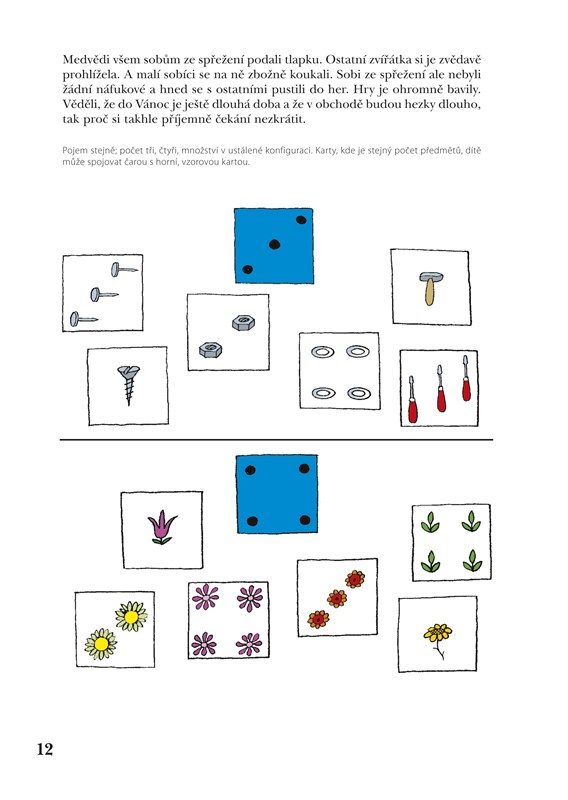 Medvědi všem sobům ze spřežení podali tlapku. Ostatní zvířátka si je zvědavě prohlížela. A malí sobíci se na ně zbožně koukali. Sobi ze spřežení ale nebyli žádní náfukové a hned se s ostatními pustili do her. Hry je ohromně bavily. Věděli, že do Vánoc je ještě dlouhá doba a že v obchodě budou hezky dlouho, tak proč si takhle příjemně čekání nezkrátit.

Pojem stejně; počet tři, čtyři, množství v ustálené konfiguraci. Karty, kde je stejný počet předmětů, dítě může spojovat čarou s horní, vzorovou kartou.

12