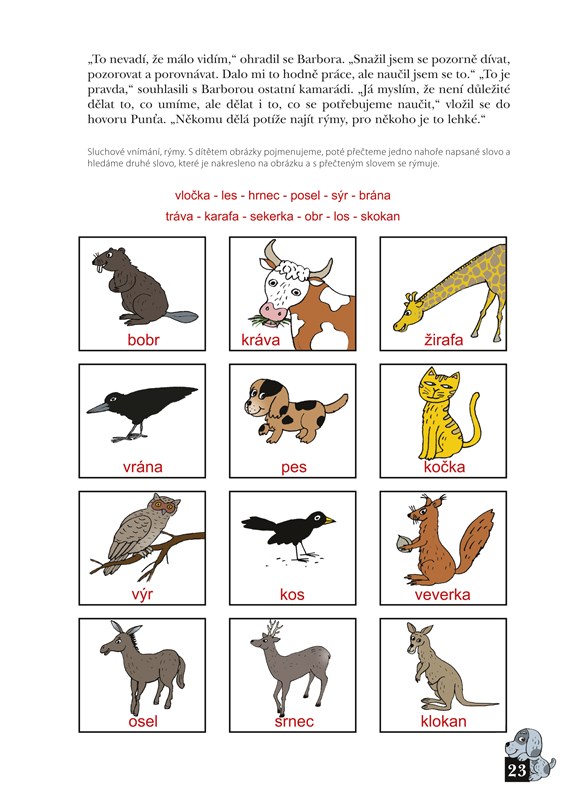 „To nevadí, že málo vidím," ohradil se Barbora. „Snažil jsem se pozorně dívat, pozorovat a porovnávat. Dalo mi to hodně práce, ale naučil jsem se to." „To je pravda," souhlasili s Barborou ostatní kamarádi. „Já myslím, že není důležité dělat to, co umíme, ale dělat i to, co se potřebujeme naučit," vložil se do hovoru Punťa. „Někomu dělá potíže najít rýmy, pro někoho je to lehké."

Sluchové vnímání, rýmy. S dítětem obrázky pojmenujeme, poté přečteme jedno nahoře napsané slovo a hledáme druhé slovo, které je nakresleno na obrázku a s přečteným slovem se rýmuje.

vločka - les - hrnec - posel - sýr - brána
tráva - karafa - sekerka - obr - los - skokan

bobr
kráva
žirafa
vrána
pes
kočka
výr
kos
veverka
osel
srnec
klokan

23