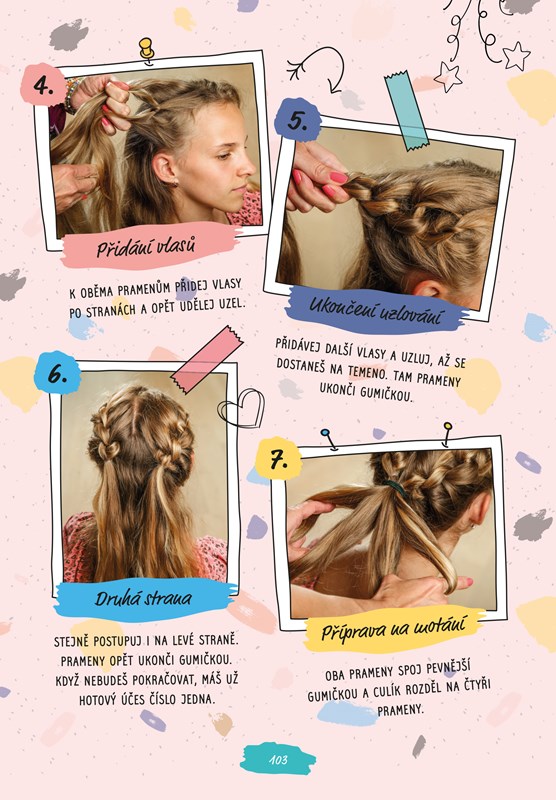 4.

Přidání vlasů

K OBĚMA PRAMENŮM PŘIDEJ VLASY PO STRANÁCH A OPĚT UDĚLEJ UZEL.

5.

Ukončení uzlování

PŘIDÁVEJ DALŠÍ VLASY A UZLUJ, AŽ SE DOSTANEŠ NA TEMENO. TAM PRAMENY UKONČI GUMIČKOU.

6.

Druhá strana

STEJNĚ POSTUPUJ I NA LEVÉ STRANĚ. PRAMENY OPĚT UKONČI GUMIČKOU. KDYŽ NEBUDEŠ POKRAČOVAT, MÁŠ UŽ HOTOVÝ ÚČES ČÍSLO JEDNA.

7.

Příprava na motání

OBA PRAMENY SPOJ PEVNĚJŠÍ GUMIČKOU A CULÍK ROZDĚL NA ČTYŘI PRAMENY.

103