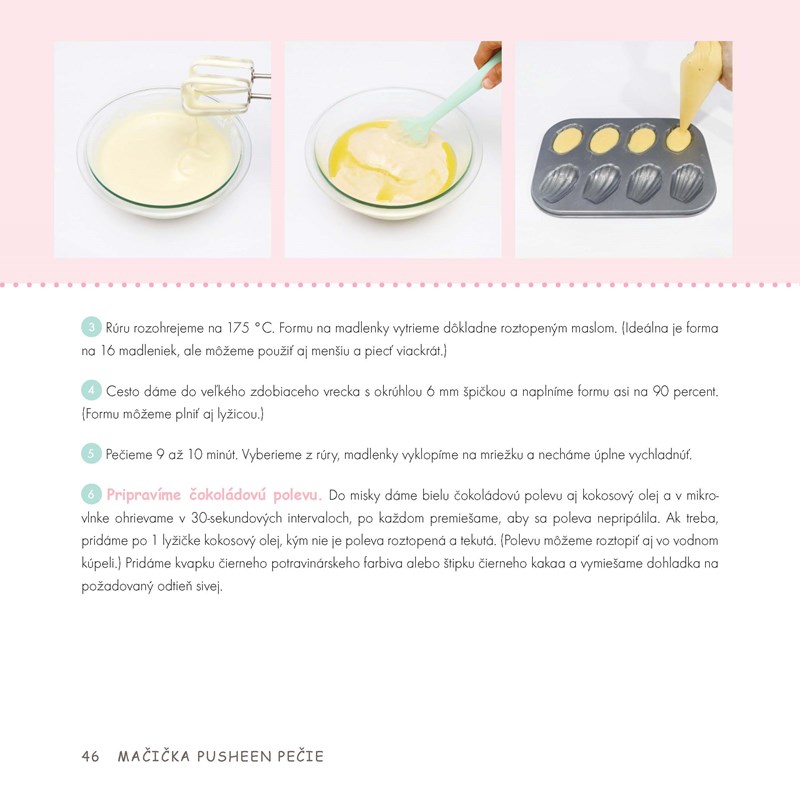 3 Rúru rozohrejeme na 175 °C. Formu na madlenky vytrieme dôkladne roztopeným maslom. (Ideálna je forma na 16 madleniek, ale môžeme použiť aj menšiu a piecť viackrát.)

4 Cesto dáme do veľkého zdobiaceho vrecka s okrúhlou 6 mm špičkou a naplníme formu asi na 90 percent. (Formu môžeme plniť aj lyžicou.)

5 Pečieme 9 až 10 minút. Vyberieme z rúry, madlenky vyklopíme na mriežku a necháme úplne vychladnúť.

6 Pripravíme čokoládovú polevu. Do misky dáme bielu čokoládovú polevu aj kokosový olej a v mikrovlnke ohrievame v 30-sekundových intervaloch, po každom premiešame, aby sa poleva nepripálila. Ak treba, pridáme po 1 lyžičke kokosový olej, kým nie je poleva roztopená a tekutá. (Polevu môžeme roztopiť aj vo vodnom kúpeli.) Pridáme kvapku čierneho potravinárskeho farbiva alebo štipku čierneho kakaa a vymiešame dohladka na požadovaný odtieň sivej.

46 MAČIČKA PUSHEEN PEČIE