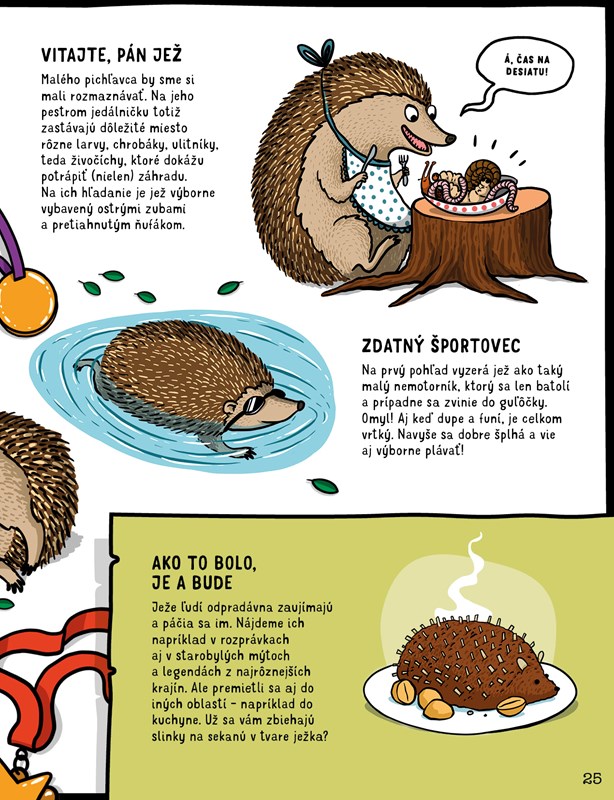 VITAJTE, PÁN JEŽ

Malého pichľavca by sme si mali rozmaznávať. Na jeho pestrom jedálničku totiž zastávajú dôležité miesto rôzne larvy, chrobáky, ulitníky, teda živočíchy, ktoré dokážu potrápiť (nielen) záhradu. Na ich hľadanie je jež výborne vybavený ostrými zubami a pretiahnutým ňufákom.

Á, ČAS NA DESIATU!

ZDATNÝ ŠPORTOVEC

Na prvý pohľad vyzerá jež ako taký malý nemotorník, ktorý sa len batolí a prípadne sa zvinie do guľôčky. Omyl! Aj keď dupe a funí, je celkom vrtký. Navyše sa dobre šplhá a vie aj výborne plávať!

AKO TO BOLO, JE A BUDE

Ježe ľudí odpradávna zaujímajú a páčia sa im. Nájdeme ich napríklad v rozprávkach aj v starobylých mýtoch a legendách z najrôznejších krajín. Ale premietli sa aj do iných oblastí – napríklad do kuchyne. Už sa vám zbiehajú slinky na sekanú v tvare ježka?

25