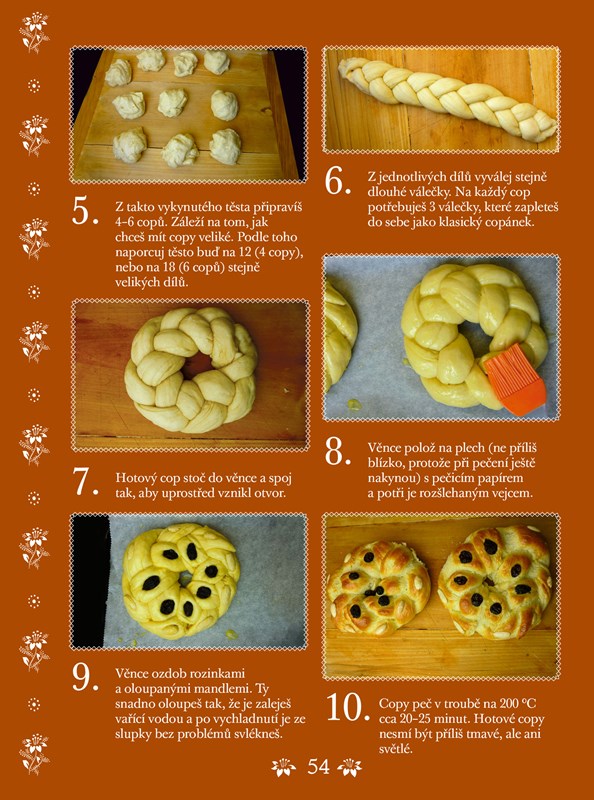 5. Z takto vykynutého těsta připravíš 4–6 copů. Záleží na tom, jak chceš mít copy veliké. Podle toho naporcuj těsto buď na 12 (4 copy), nebo na 18 (6 copů) stejně velikých dílů.

6. Z jednotlivých dílů vyválej stejně dlouhé válečky. Na každý cop potřebuješ 3 válečky, které zapleteš do sebe jako klasický copánek.

7. Hotový cop stoč do věnce a spoj tak, aby uprostřed vznikl otvor.

8. Věnce polož na plech (ne příliš blízko, protože při pečení ještě nakynou) s pečicím papírem a potři je rozšlehaným vejcem.

9. Věnce ozdob rozinkami a oloupanými mandlemi. Ty snadno oloupeš tak, že je zaleješ vařící vodou a po vychladnutí je ze slupky bez problémů svlékneš.

10. Copy peč v troubě na 200 °C cca 20–25 minut. Hotové copy nesmí být příliš tmavé, ale ani světlé.

54