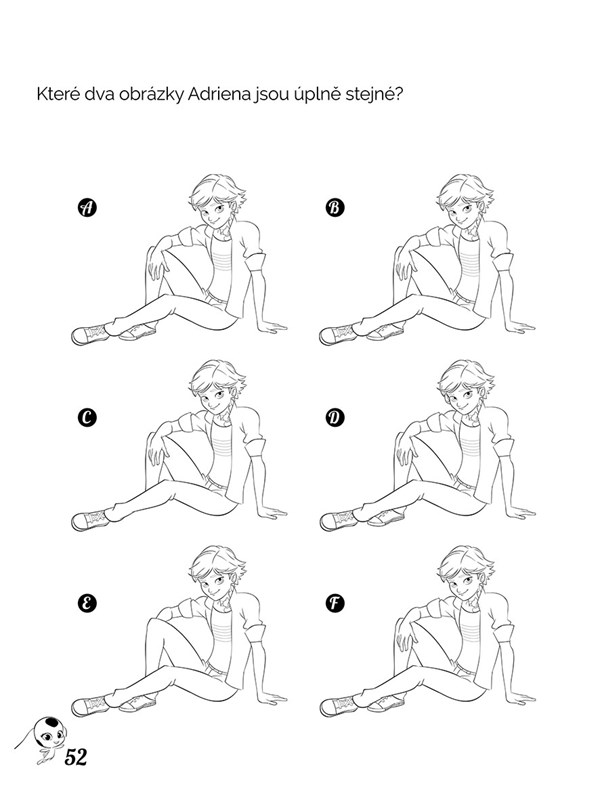 Které dva obrázky Adriena jsou úplně stejné?

A

B

C

D

E

F

52