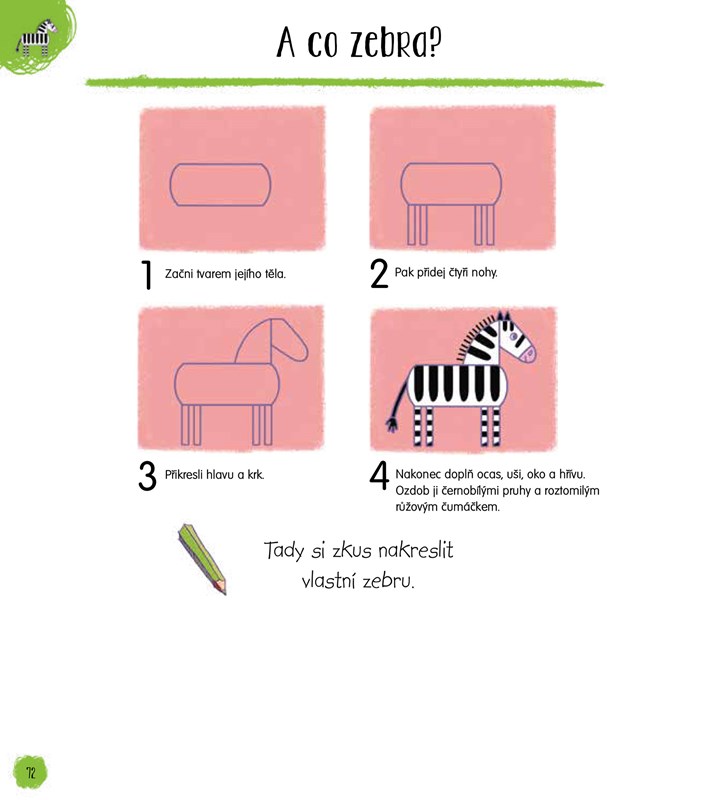 A co zebra?

1 Začni tvarem jejího těla.

2 Pak přidej čtyři nohy.

3 Přikresli hlavu a krk.

4 Nakonec doplň ocas, uši, oko a hřívu. Ozdob ji černobílými pruhy a roztomilým růžovým čumáčkem.

Tady si zkus nakreslit vlastní zebru.

72