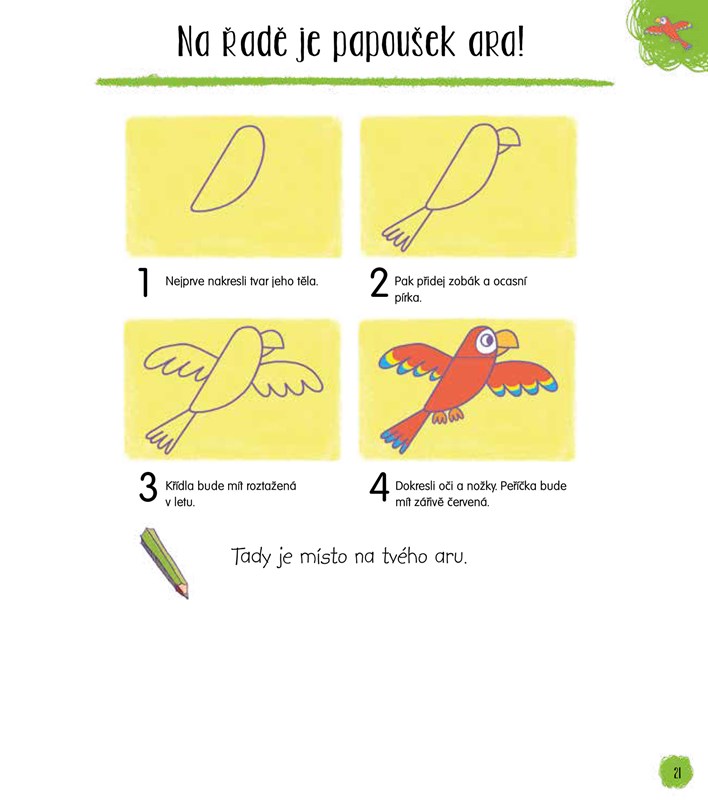 Na řadě je papoušek ara!

1 Nejprve nakresli tvar jeho těla.

2 Pak přidej zobák a ocasní pírka.

3 Křídla bude mít roztažená v letu.

4 Dokresli oči a nožky. Peříčka bude mít zářivě červená.

Tady je místo na tvého aru.

21