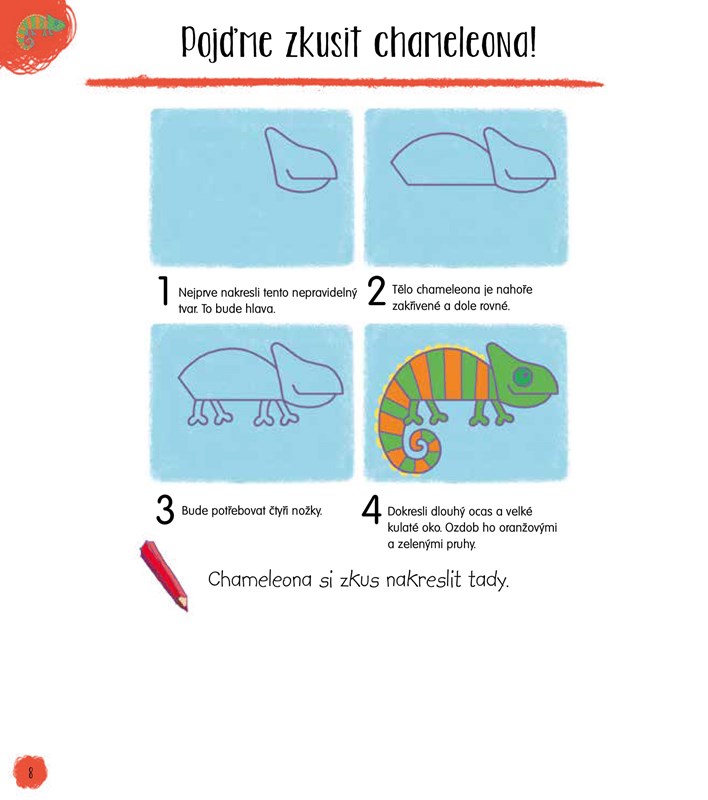 Pojďme zkusit chameleona!

1 Nejprve nakresli tento nepravidelný tvar. To bude hlava.

2 Tělo chameleona je nahoře zakřivené a dole rovné.

3 Bude potřebovat čtyři nožky.

4 Dokresli dlouhý ocas a velké kulaté oko. Ozdob ho oranžovými a zelenými pruhy.

Chameleona si zkus nakreslit tady.

8