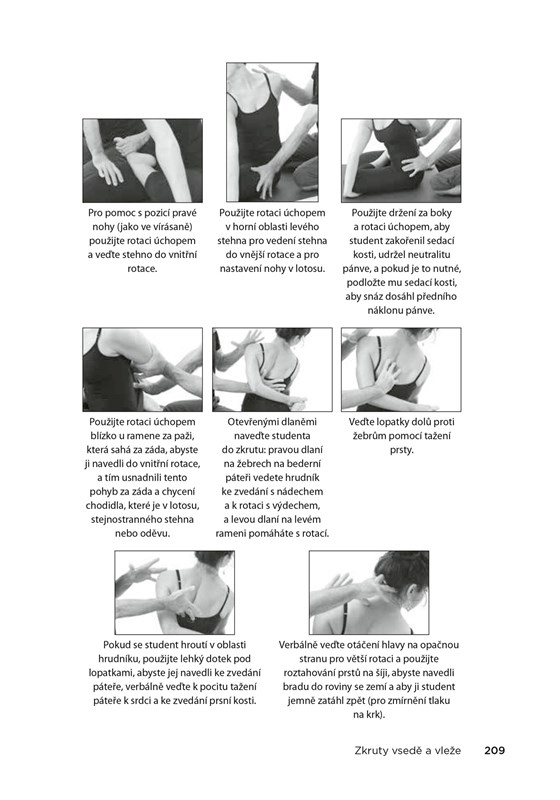 Pro pomoc s pozicí pravé nohy (jako ve vírásaně) použijte rotaci úchopem a veďte stehno do vnitřní rotace.

Použijte rotaci úchopem v horní oblasti levého stehna pro vedení stehna do vnější rotace a pro nastavení nohy v lotosu.

Použijte držení za boky a rotaci úchopem, aby student zakořenil sedací kosti, udržel neutralitu pánve, a pokud je to nutné, podložte mu sedací kosti, aby snáz dosáhl předního náklonu pánve.

Použijte rotaci úchopem blízko u ramene za paži, která sahá za záda, abyste ji navedli do vnitřní rotace, a tím usnadnili tento pohyb za záda a chycení chodidla, které je v lotosu, stejnostranného stehna nebo oděvu.

Otevřenými dlaněmi naveďte studenta do zkrutu: pravou dlaní na žebrech na bederní páteři vedete hrudník ke zvedání s nádechem a k rotaci s výdechem, a levou dlaní na levém rameni pomáháte s rotací.

Veďte lopatky dolů proti žebrům pomocí tažení prsty.

Pokud se student hroutí v oblasti hrudníku, použijte lehký dotek pod lopatkami, abyste jej navedli ke zvedání páteře, verbálně veďte k pocitu tažení páteře k srdci a ke zvedání prsní kosti.

Verbálně veďte otáčení hlavy na opačnou stranu pro větší rotaci a použijte roztahování prstů na šíji, abyste navedli bradu do roviny se zemí a aby ji student jemně zatáhl zpět (pro zmírnění tlaku na krk).

Zkruty vsedě a vleže 209