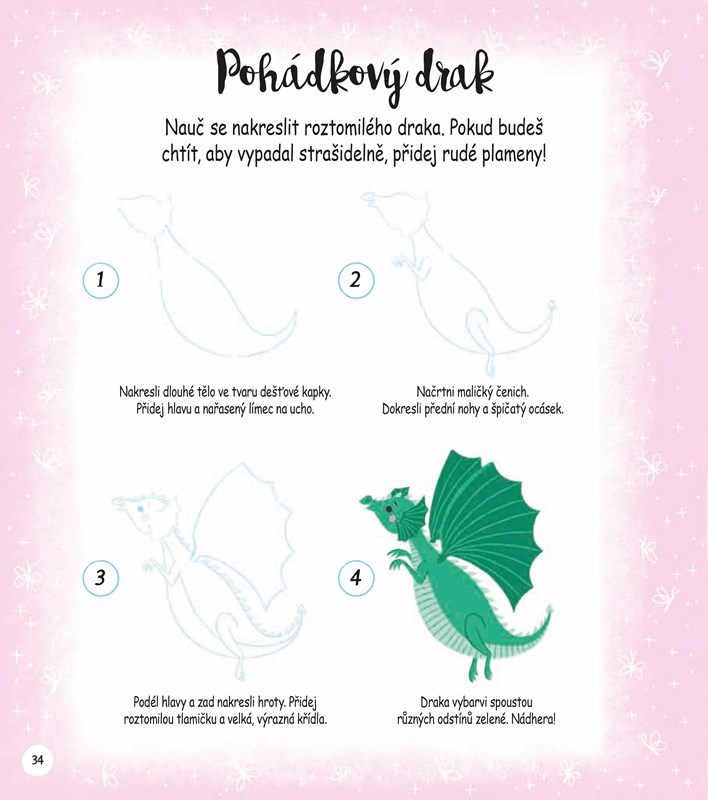 Pohádkový drak

Nauč se nakreslit roztomilého draka. Pokud budeš chtít, aby vypadal strašidelně, přidej rudé plameny!

1

Nakresli dlouhé tělo ve tvaru dešťové kapky. Přidej hlavu a nařasený límec na ucho.

2

Načrtni maličký čenich. Dokresli přední nohy a špičatý ocásek.

3

Podél hlavy a zad nakresli hroty. Přidej roztomilou tlamičku a velká, výrazná křídla.

4

Draka vybarvi spoustou různých odstínů zelené. Nádhera!

34