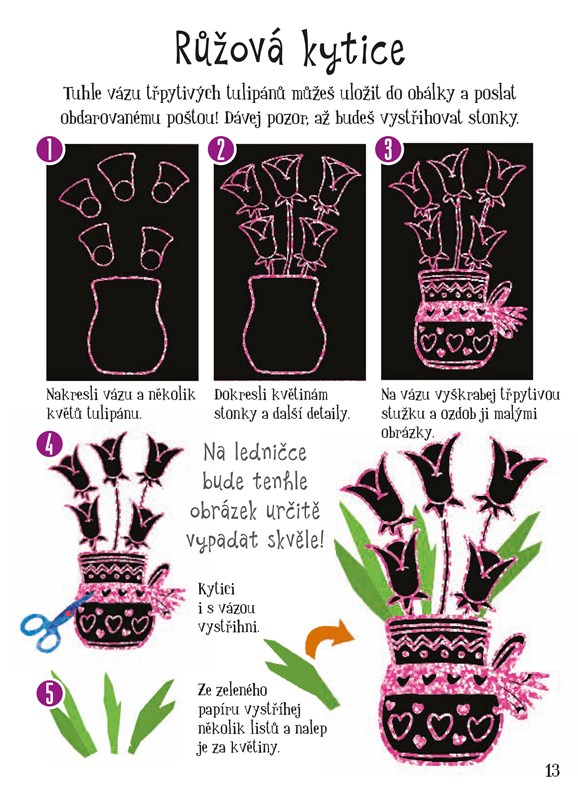 Růžová kytice

Tuhle vázu třpytivých tulipánů můžeš uložit do obálky a poslat obdarovanému poštou! Dávej pozor, až budeš vystřihovat stonky.

1

Nakresli vázu a několik květů tulipánu.

2

Dokresli květinám stonky a další detaily.

3

Na vázu vyškrabej třpytivou stužku a ozdob ji malými obrázky.

4

Na ledničce bude tenhle obrázek určitě vypadat skvěle!

Kytici i s vázou vystřihni.

5

Ze zeleného papíru vystříhej několik listů a nalep je za květiny.

13