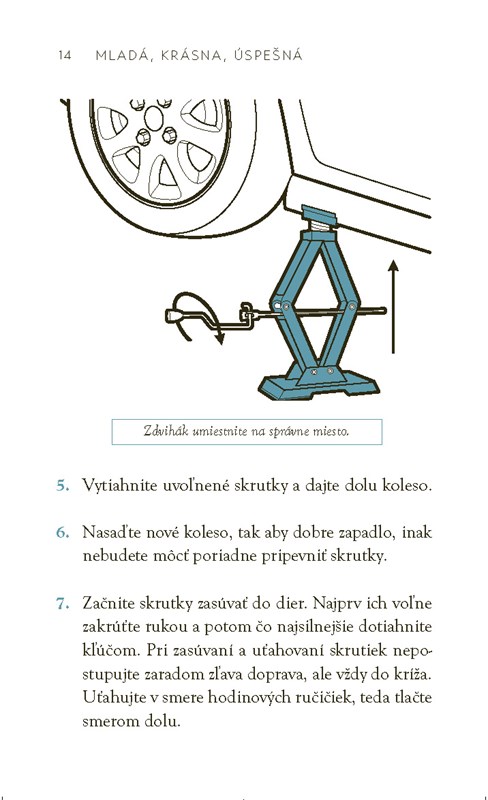 14 MLADÁ, KRÁSNA, ÚSPEŠNÁ

Zdvihák umiestnite na správne miesto.

5. Vytiahnite uvoľnené skrutky a dajte dolu koleso.

6. Nasaďte nové koleso, tak aby dobre zapadlo, inak nebudete môcť poriadne pripevniť skrutky.

7. Začnite skrutky zasúvať do dier. Najprv ich voľne zakrúťte rukou a potom čo najsilnejšie dotiahnite kľúčom. Pri zasúvaní a uťahovaní skrutiek nepostupujte zaradom zľava doprava, ale vždy do kríža. Uťahujte v smere hodinových ručičiek, teda tlačte smerom dolu.