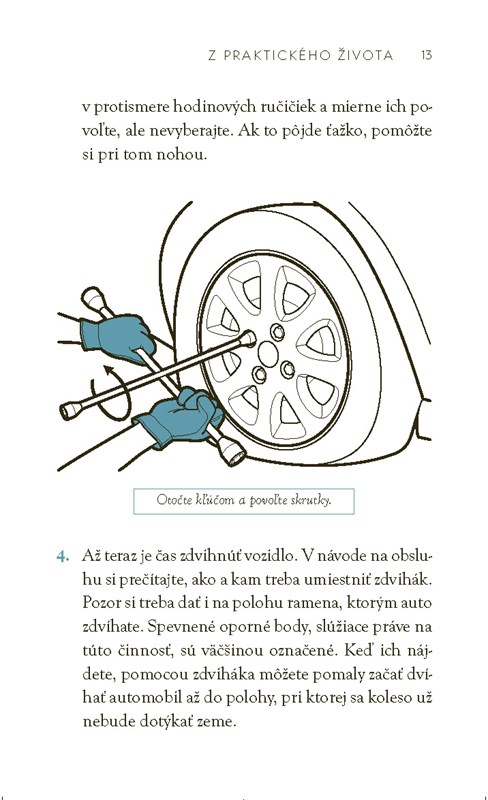 Z PRAKTICKÉHO ŽIVOTA 13

v protismere hodinových ručičiek a mierne ich povoľte, ale nevyberajte. Ak to pôjde ťažko, pomôžte si pri tom nohou.

Otočte kľúčom a povoľte skrutky.

4. Až teraz je čas zdvihnúť vozidlo. V návode na obsluhu si prečítajte, ako a kam treba umiestniť zdvihák. Pozor si treba dať i na polohu ramena, ktorým auto zdvíhate. Spevnené oporné body, slúžiace práve na túto činnosť, sú väčšinou označené. Keď ich nájdete, pomocou zdviháka môžete pomaly začať dvíhať automobil až do polohy, pri ktorej sa koleso už nebude dotýkať zeme.